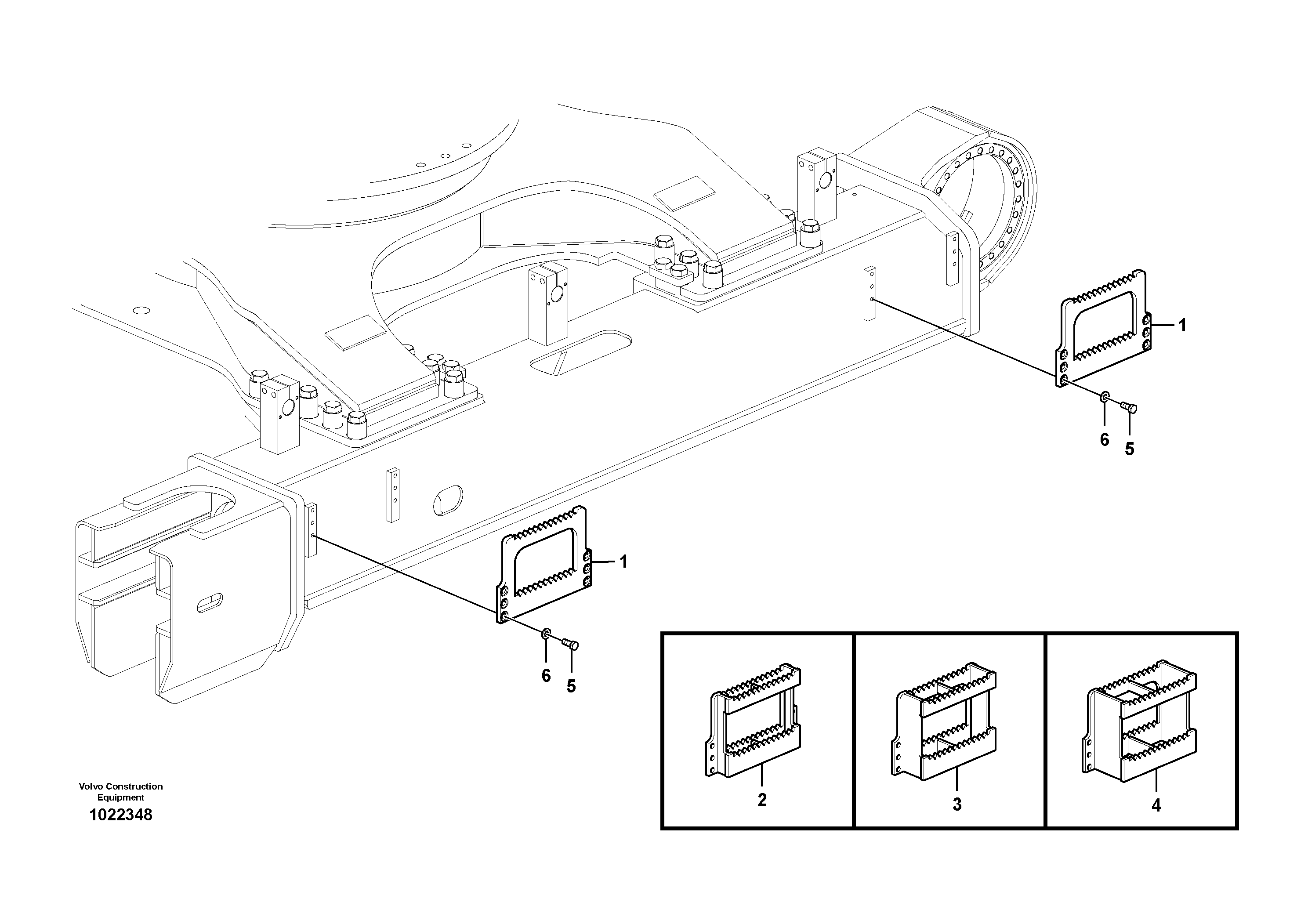 1
6
5
1
6
5
2
3
4
Volvo Construction Equipment
1022348