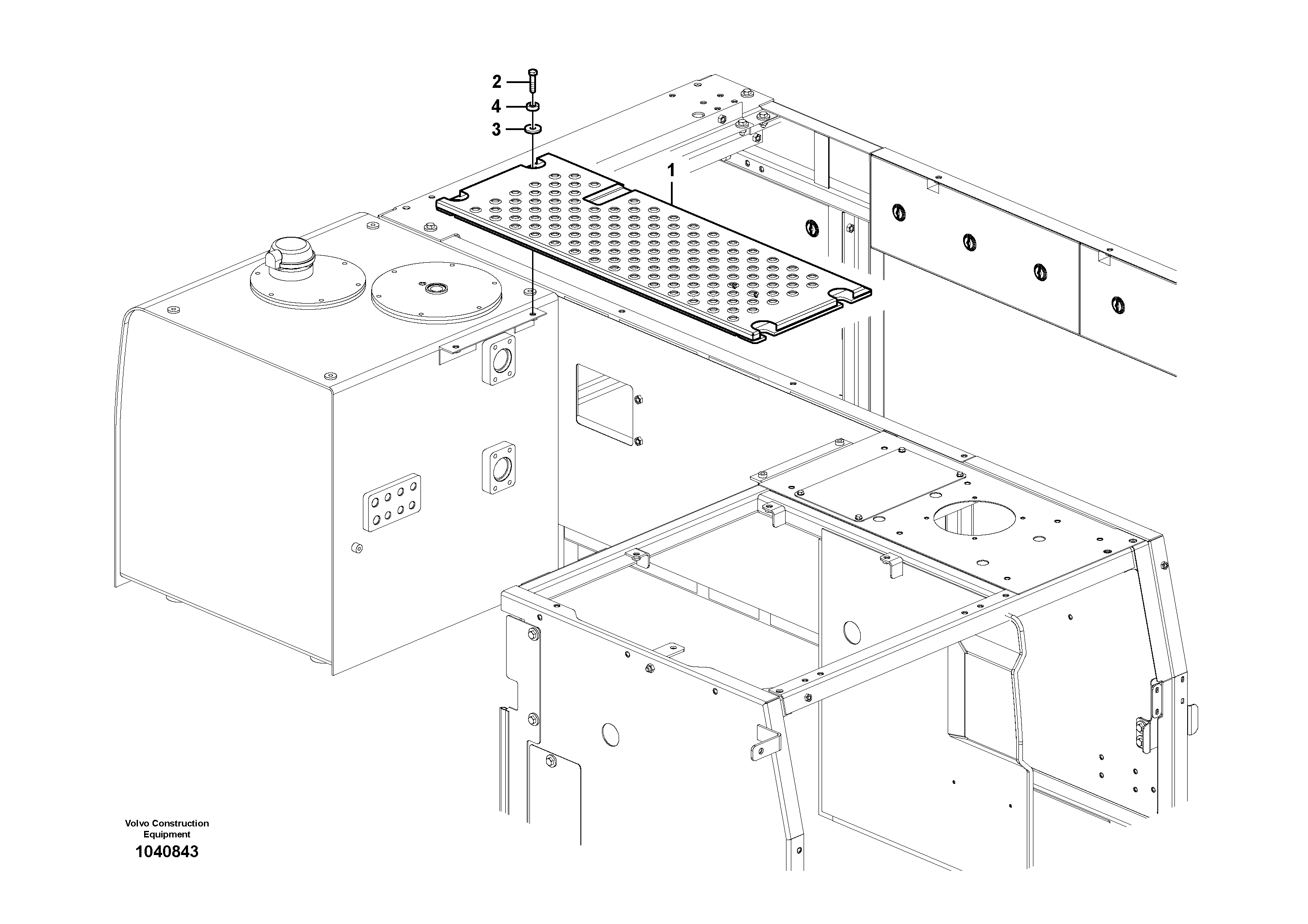 2
4
3
1

Volvo Construction Equipment
1040843