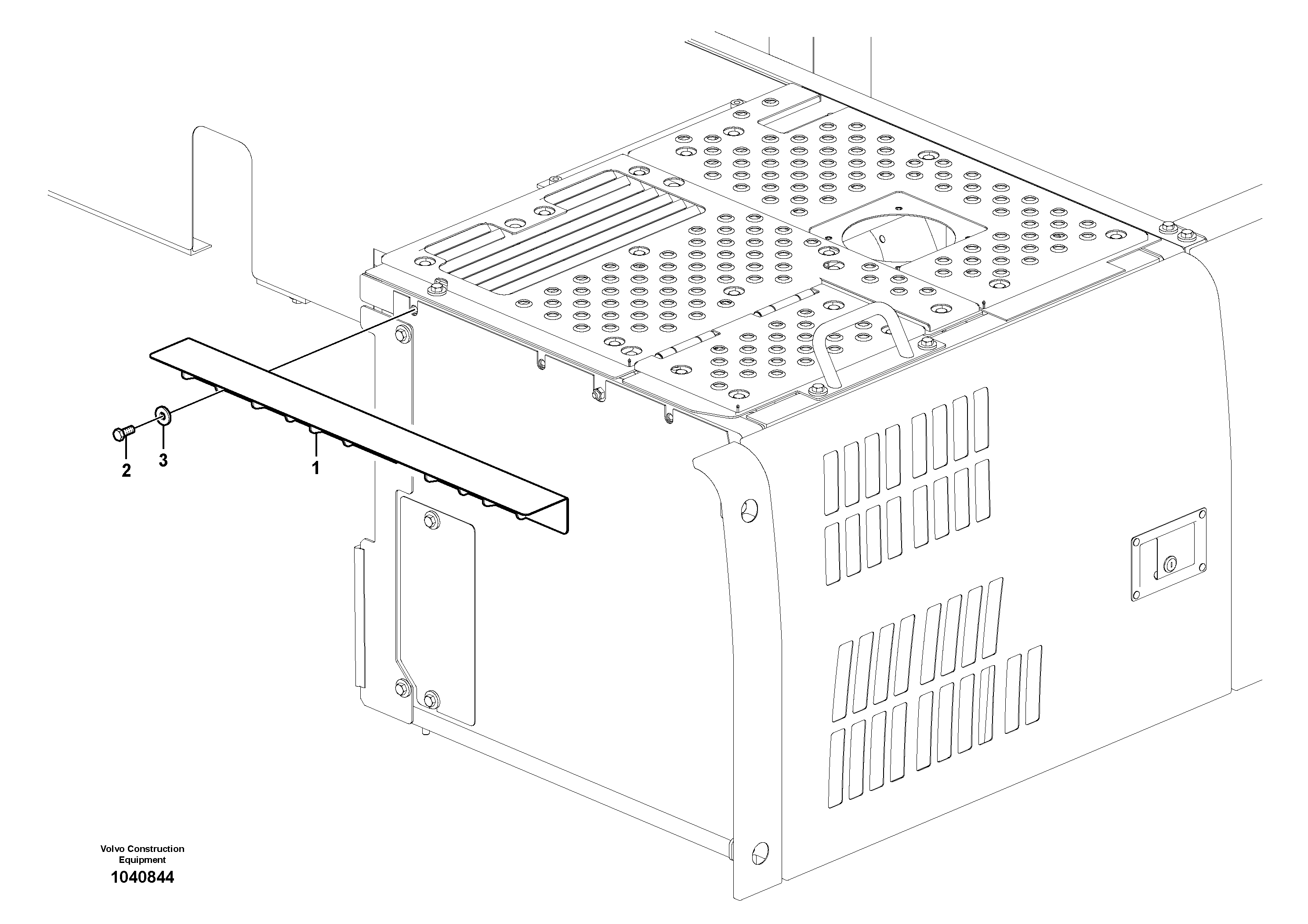 2
3
1

Volvo Construction
Equipment
1040844