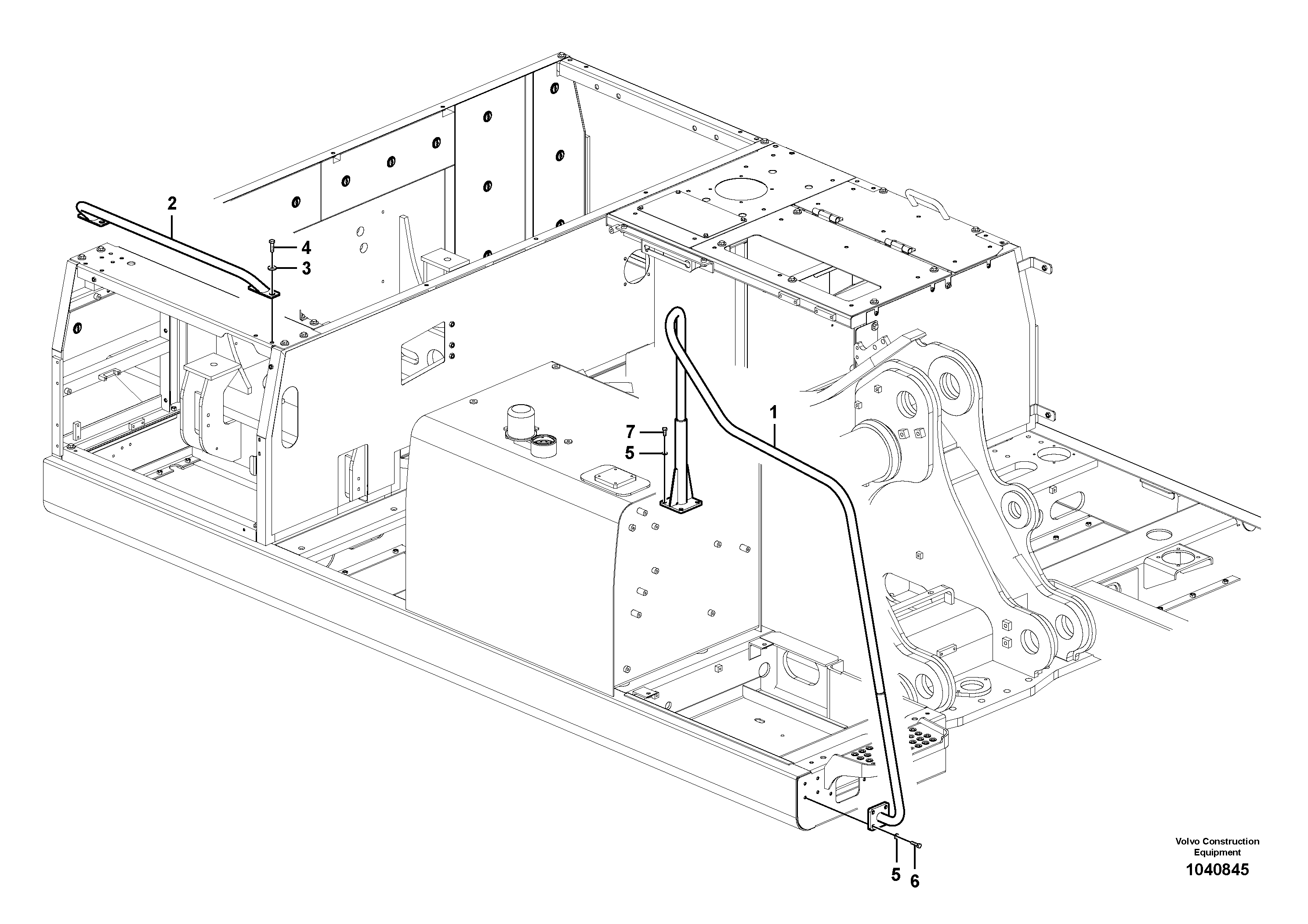 2
4
3
7
5
1
5
6
Volvo Construction Equipment
1040845