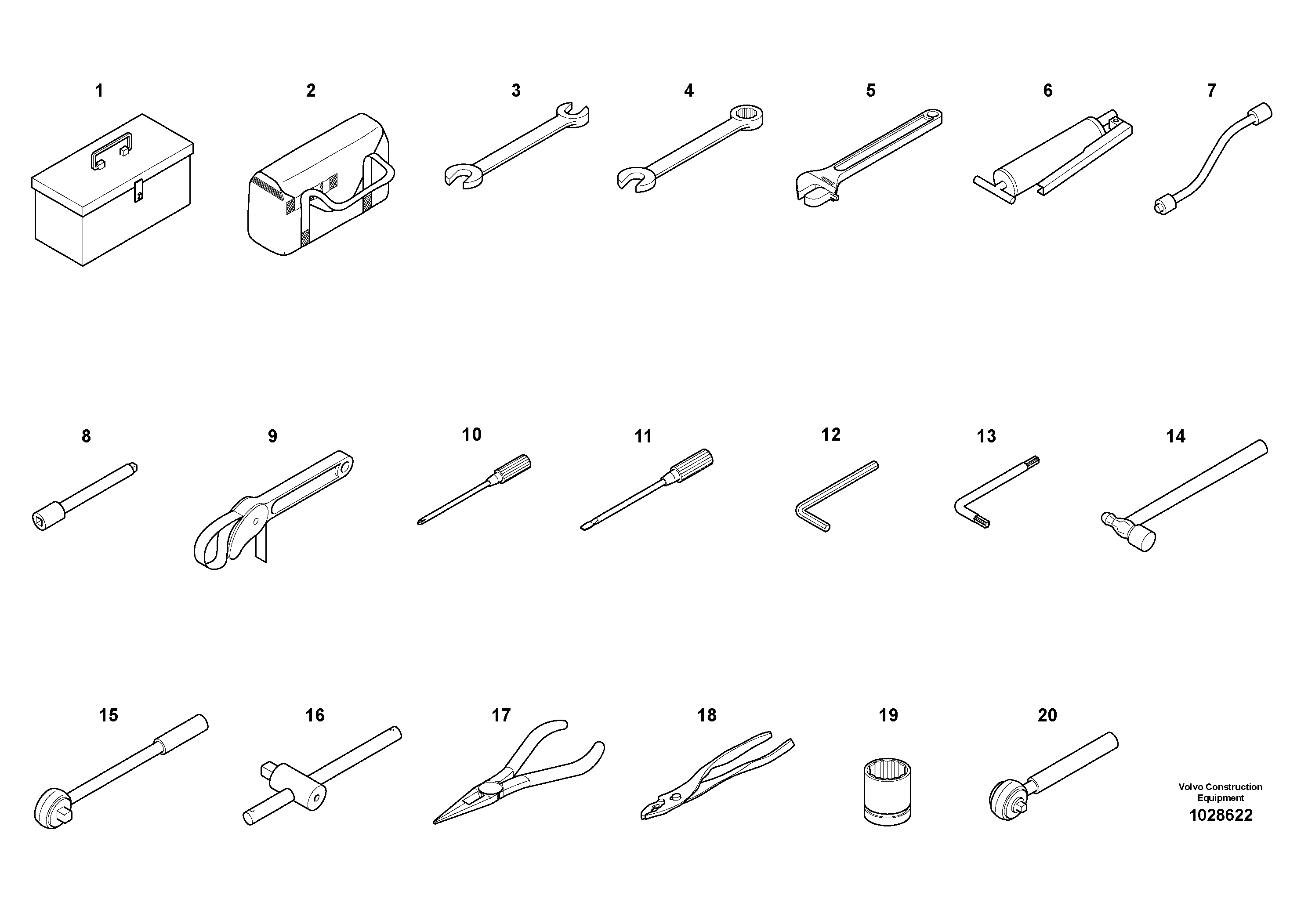 1 2 3 4 5 6 7

8 9 10 11 12 13 14

15 16 17 18 19 20

Volvo Construction Equipment
1028622