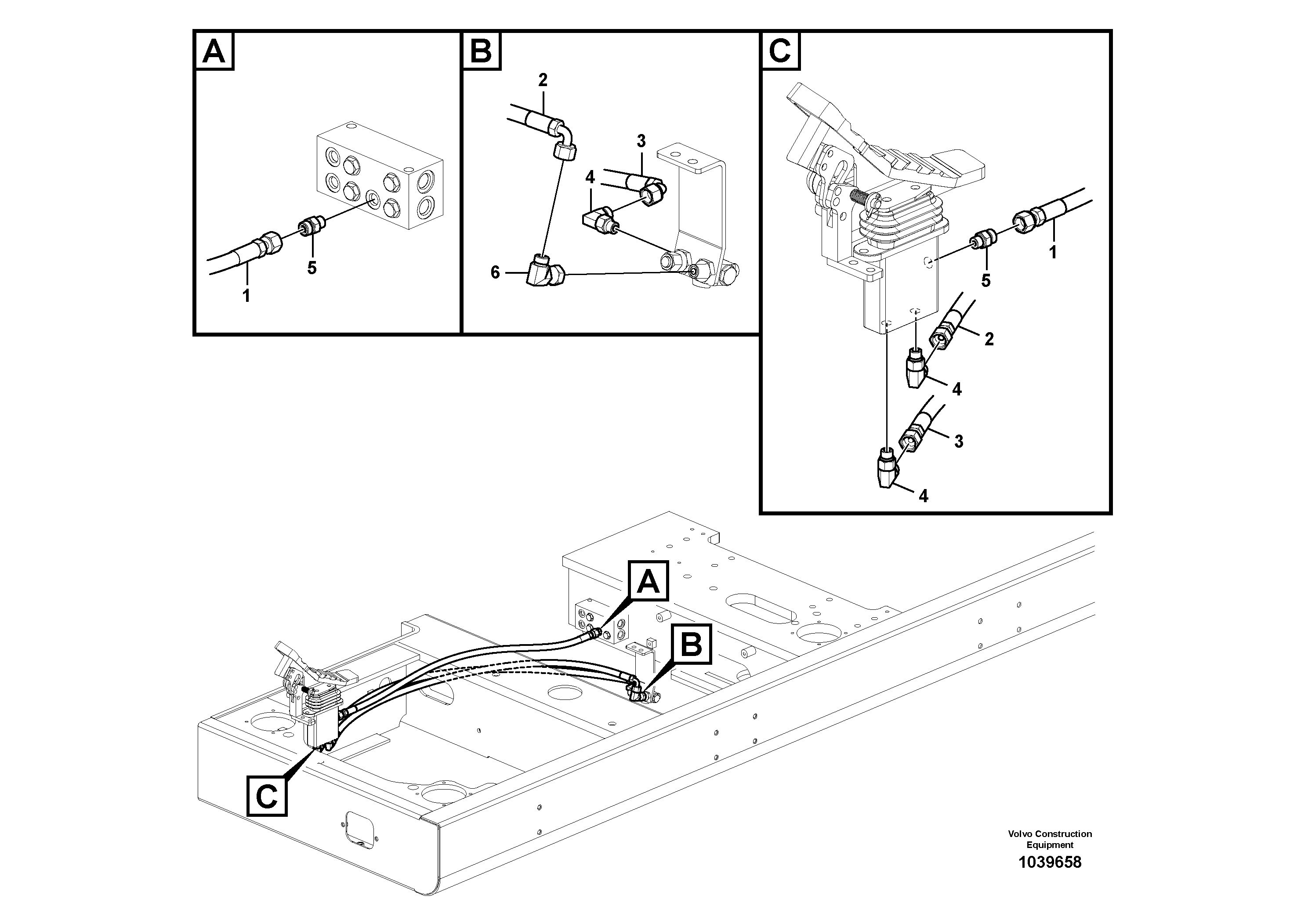 A

5

1

B

2

3

4

4

6

C

1

5

2

4

3

4

A

B

C

Volvo Construction Equipment

1039658