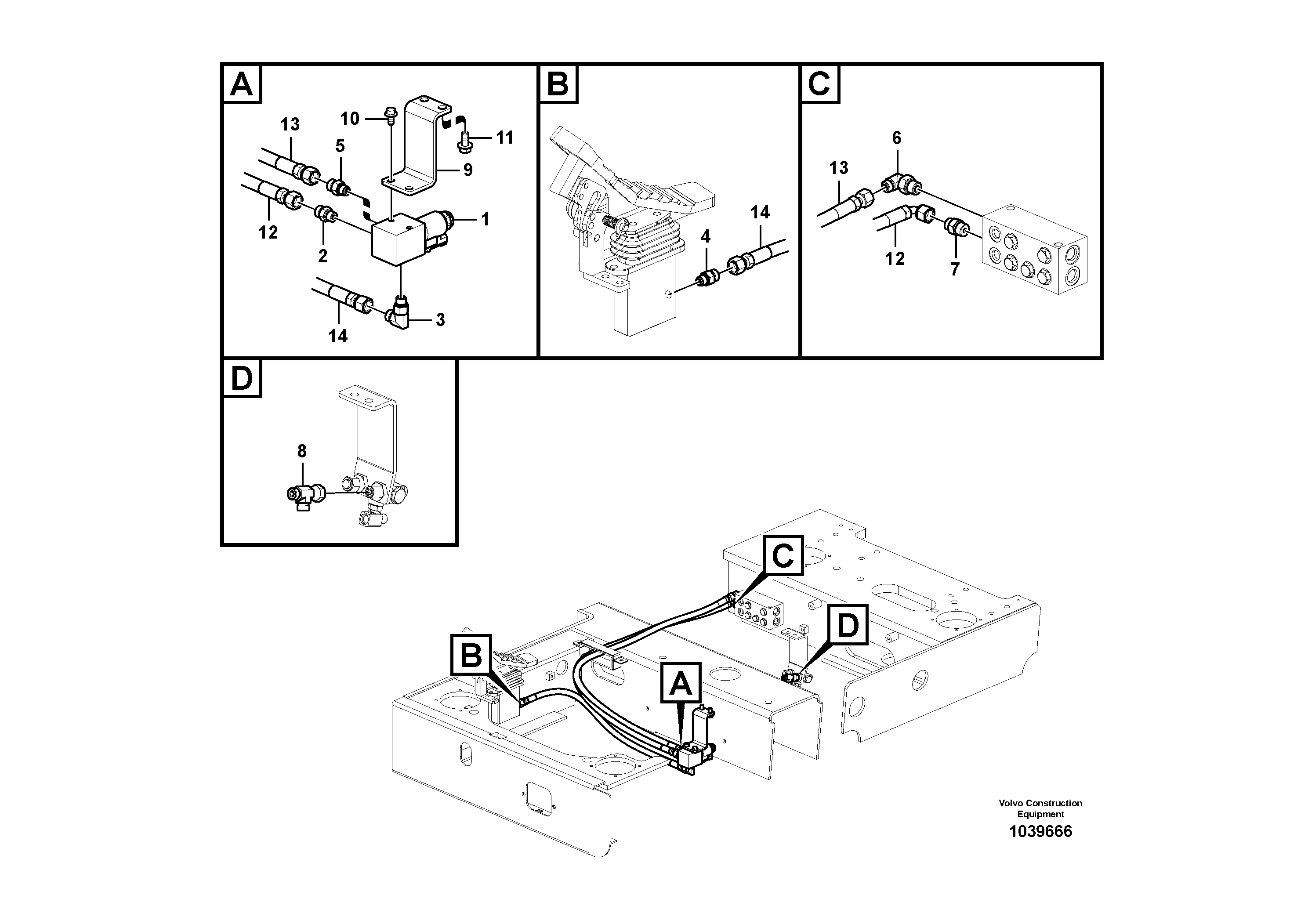 A
13
10
11
5
9
12
1
2
14
3

B
4
14

C
6
13
12
7

D
8

C
D
B
A

Volvo Construction Equipment
1039666