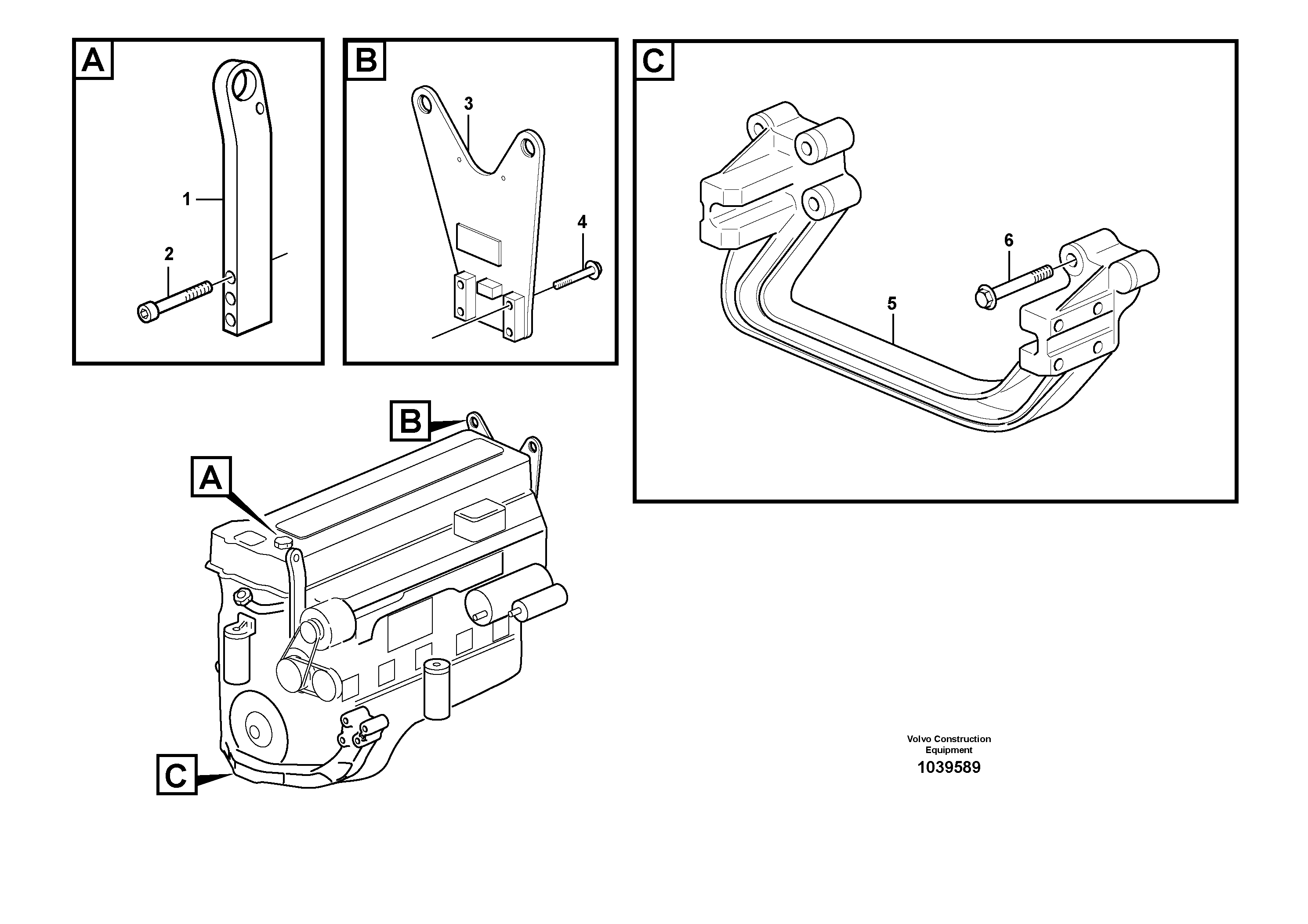 A

1

2

B

3

4

C

6

5

B

A

C

Volvo Construction Equipment

1039589