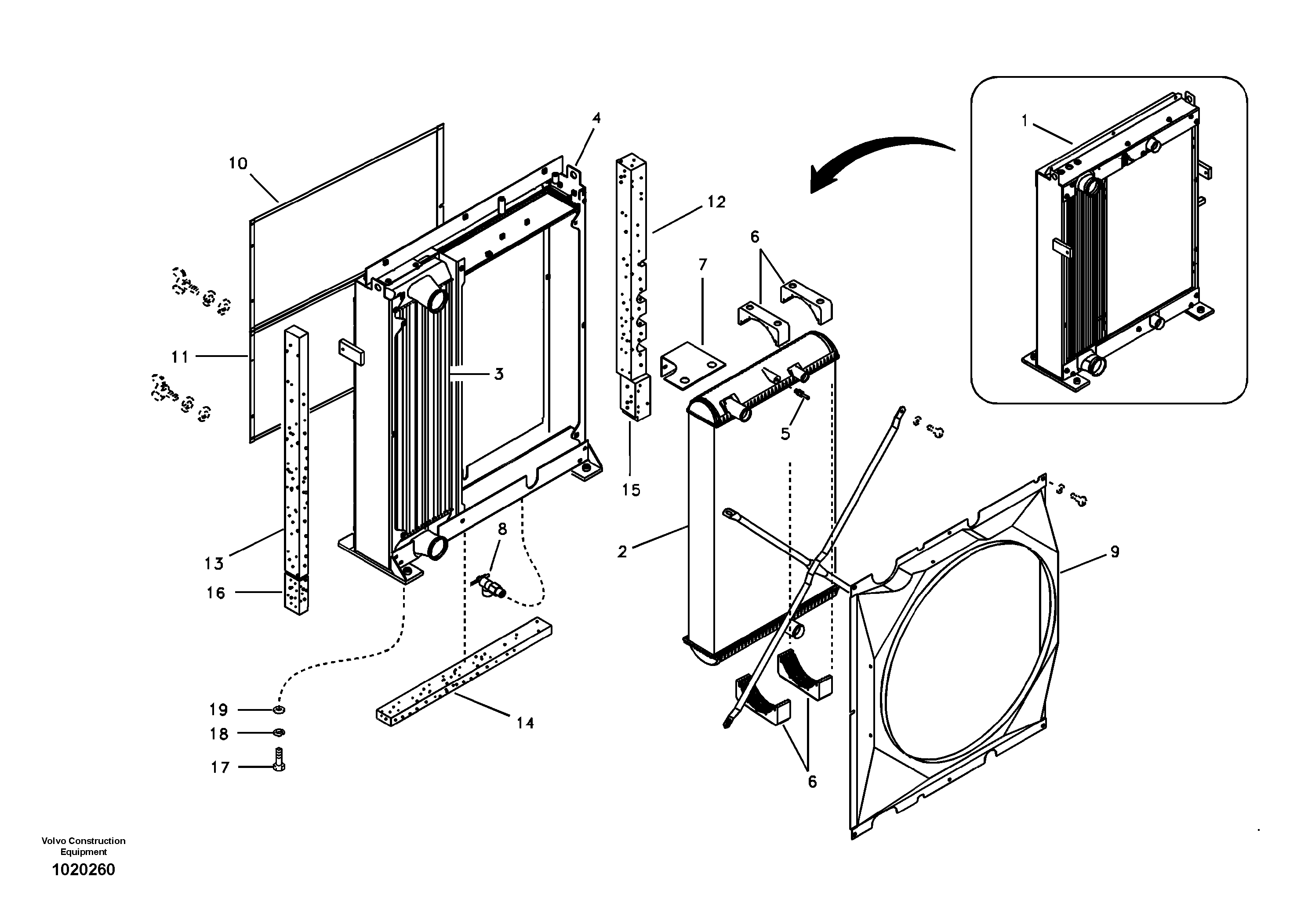 1

4

10

12

6

7

11

3

5

15

8

2

9

13

16

19

18

17

14

6

Volvo Construction Equipment

1020260