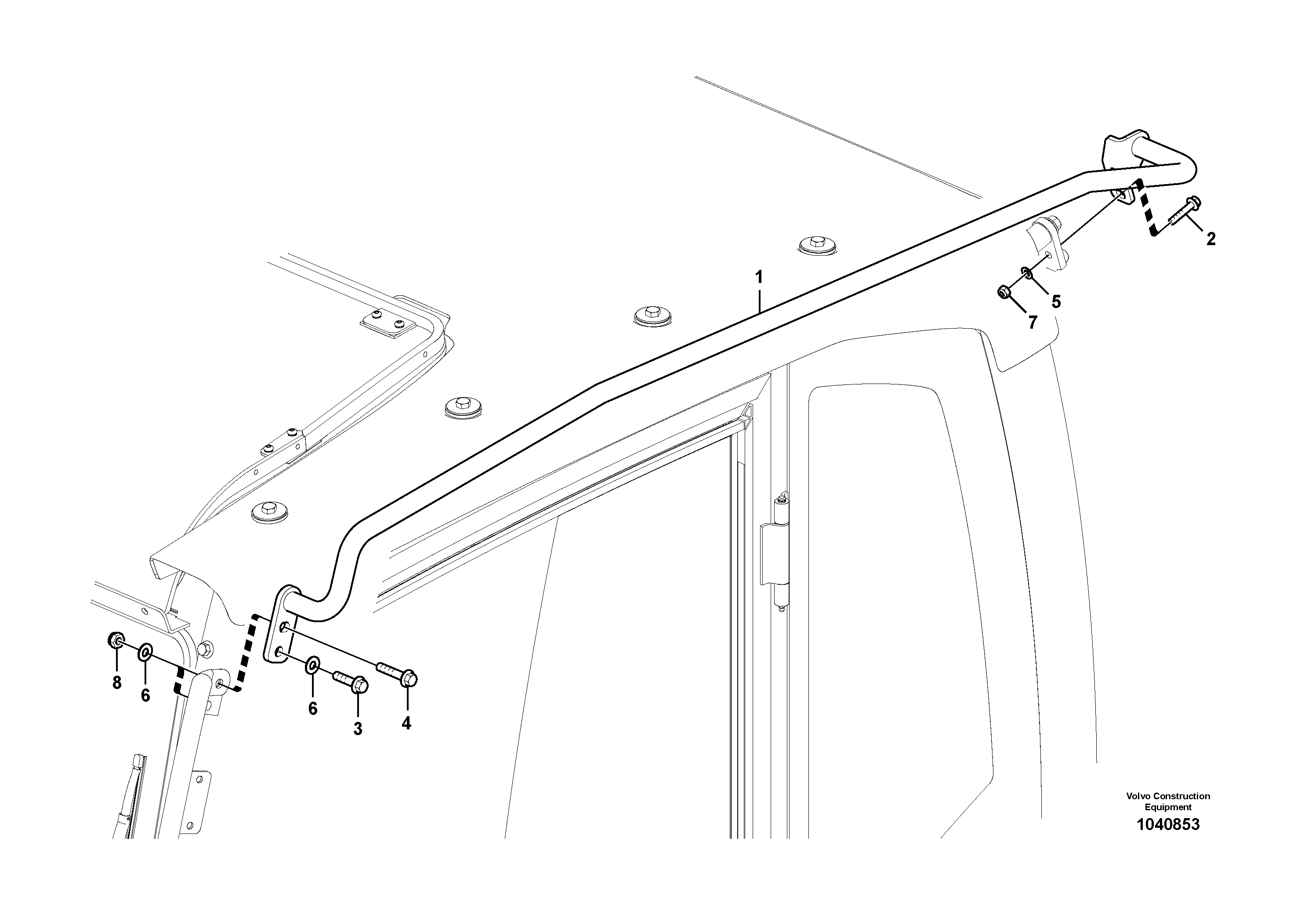 1
2
5
7
8
6
6
3
4
Volvo Construction Equipment
1040853