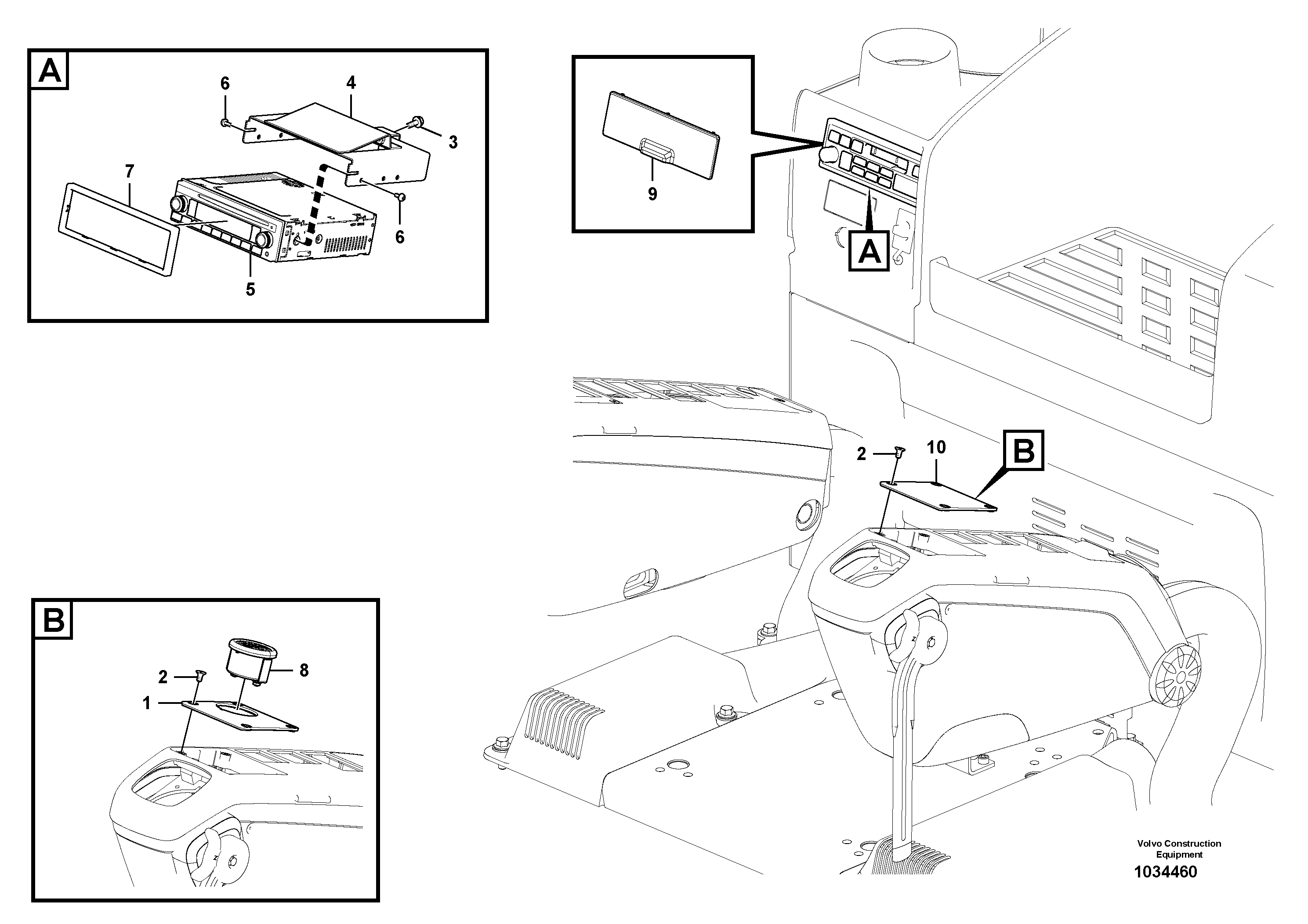 A

6
4
3
7
6
5

9

A

2
10
B

B

2
8
1

Volvo Construction Equipment
1034460