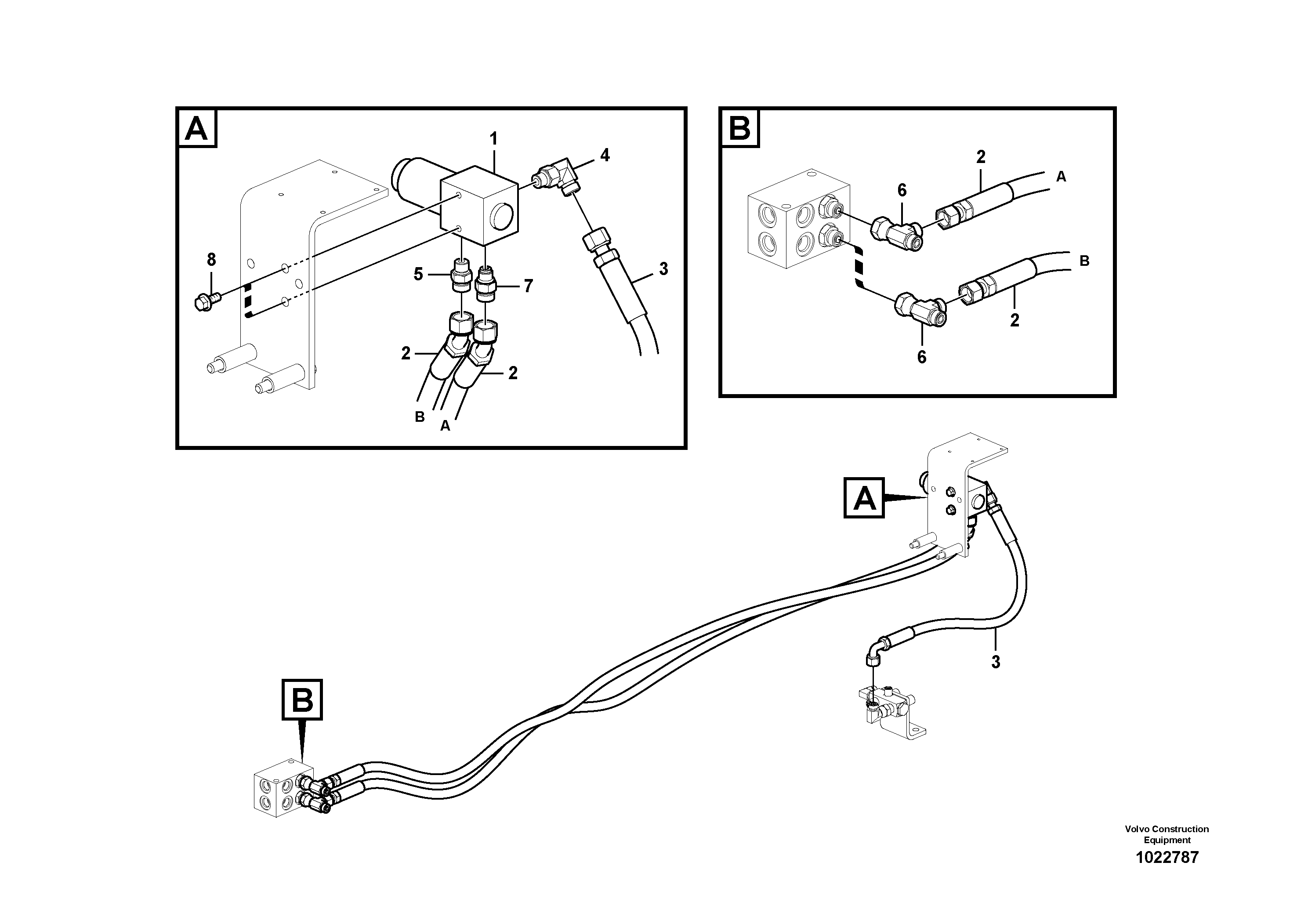 A

1

4

8

5

7

3

2

2

B

A

B

2

A

6

B

2

6

A

3

B

Volvo Construction Equipment

1022787