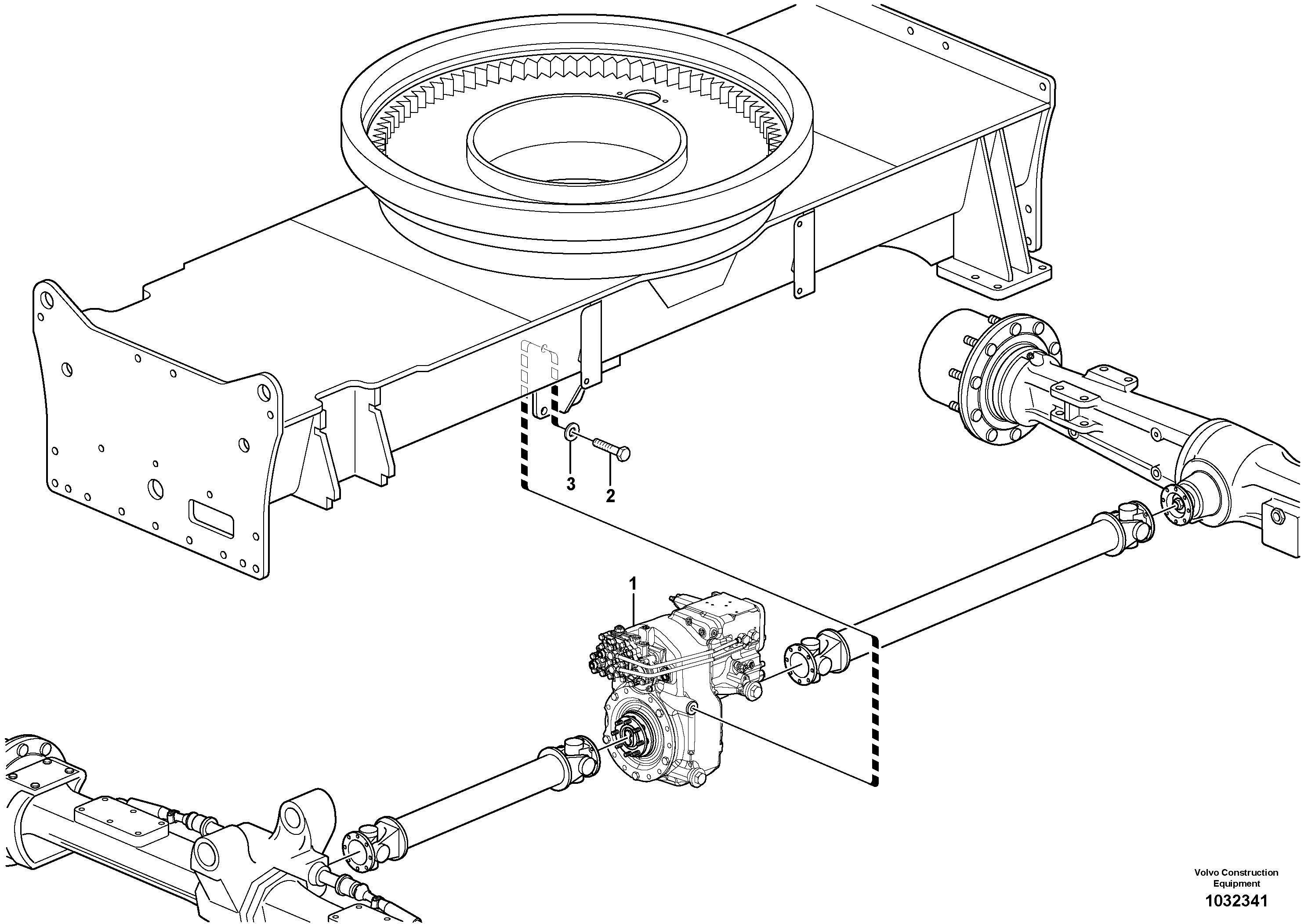 3
2
1

Volvo Construction Equipment
1032341