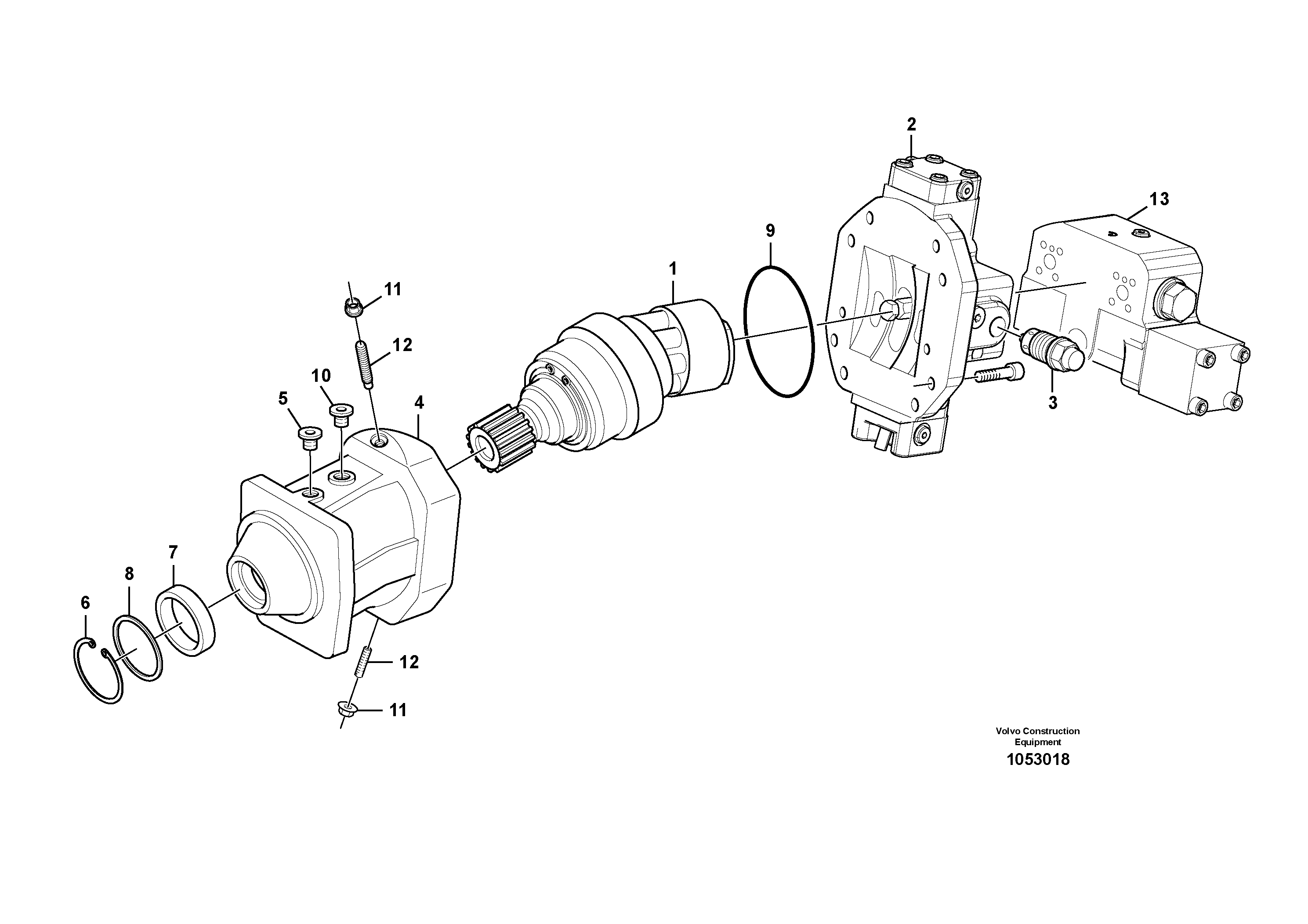 2
13
9
1
11
12
10
5
4
3
7
8
6
12
11

Volvo Construction Equipment
1053018