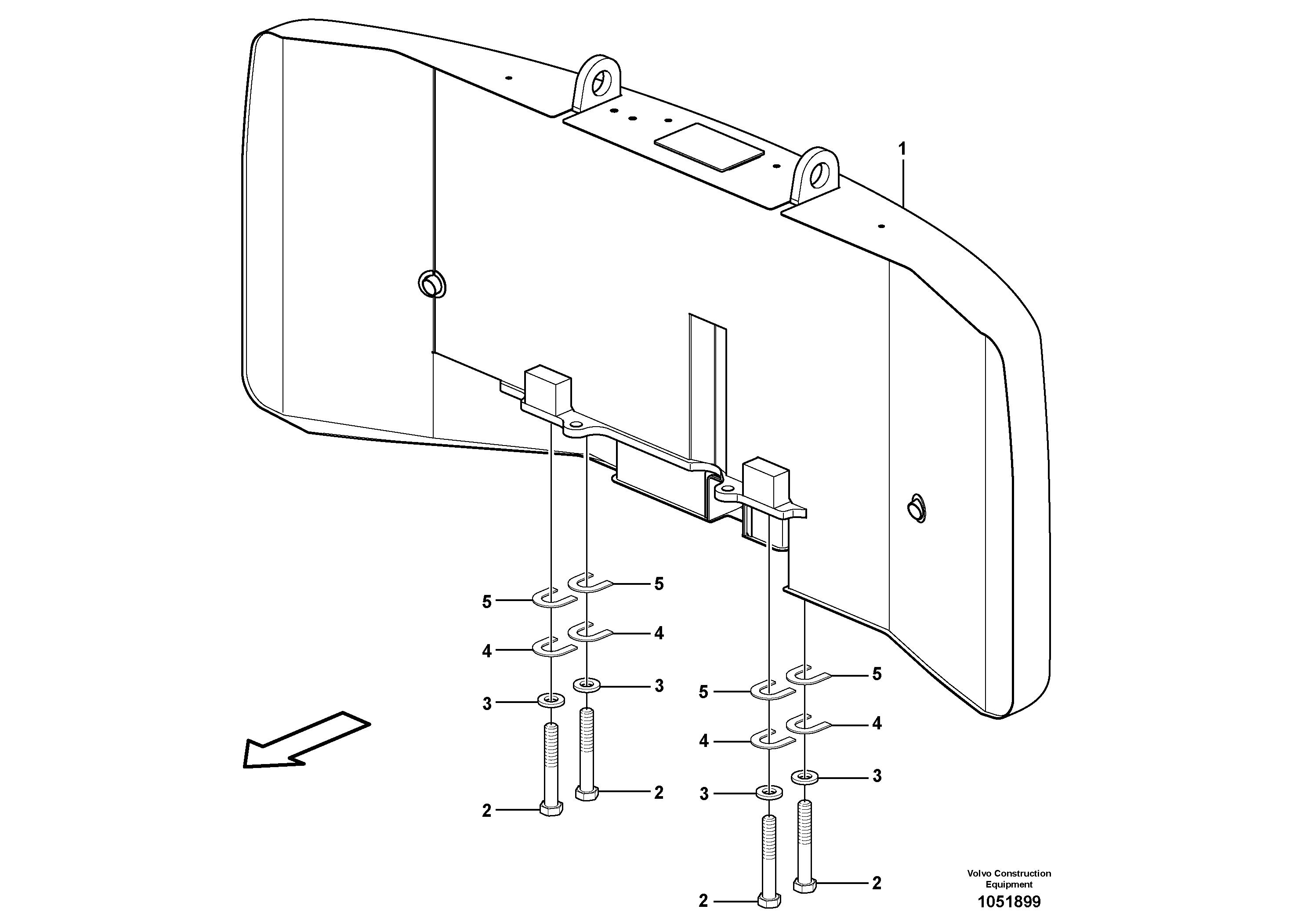 1

5
5
4
4
3
3
2
2

5
5
4
4
3
3
2
2

Volvo Construction Equipment
1051899