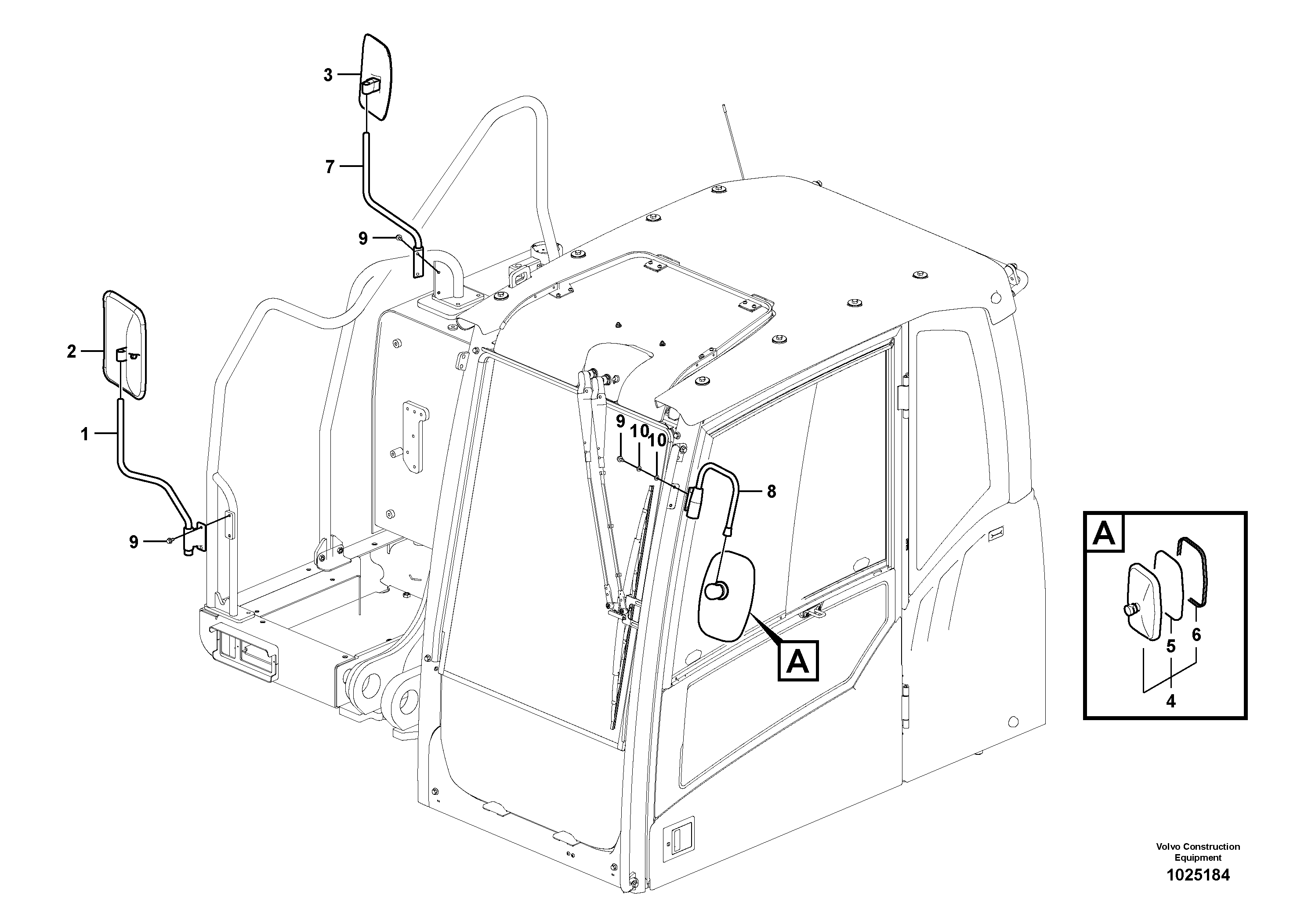 3
7
9
2
1
9
9
10
10
8
A
A
5
6
4
Volvo Construction Equipment
1025184