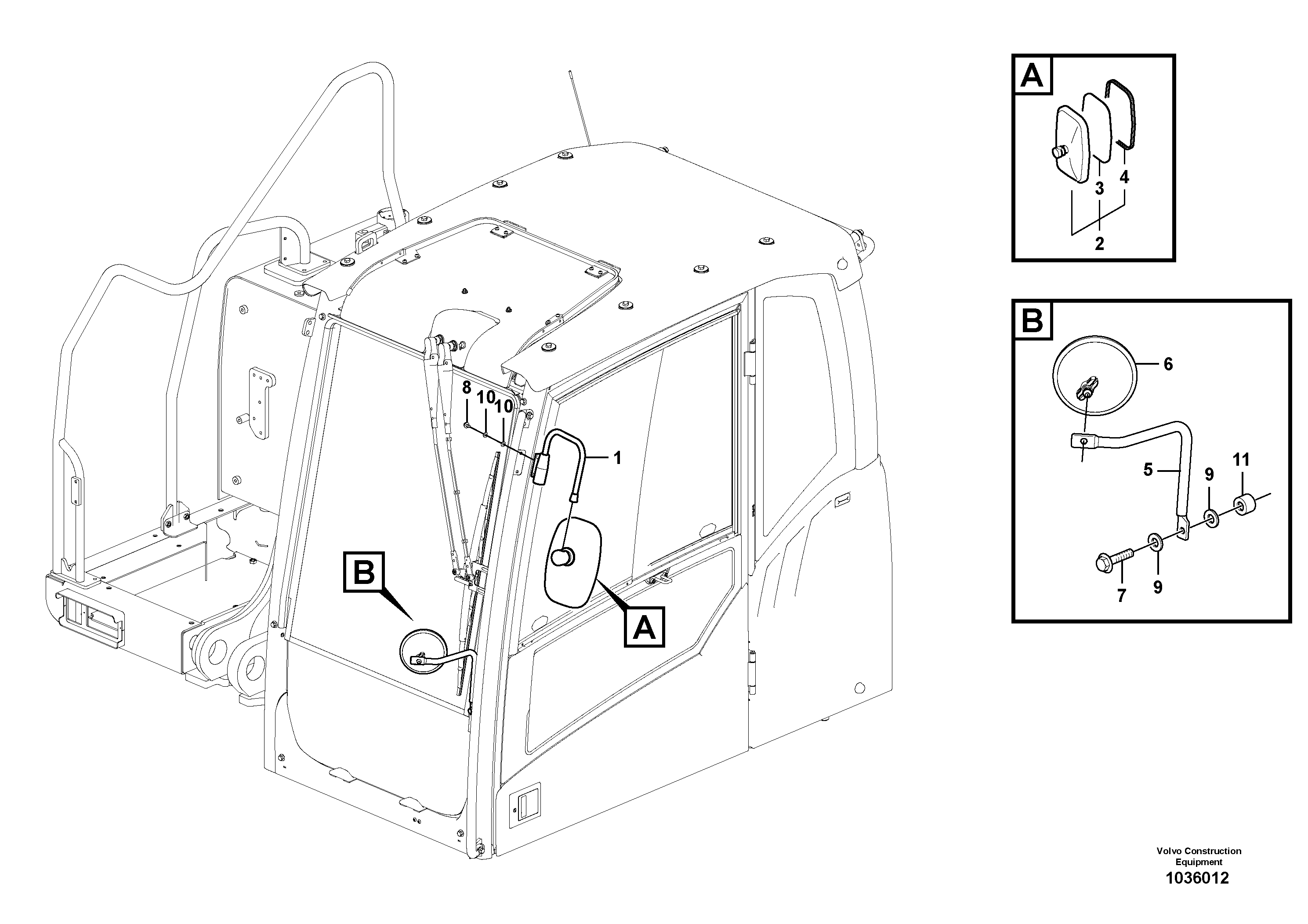 8
10
10
1
B
A

A
3
4
2

B
6
5
9
11
7
9

Volvo Construction Equipment
1036012