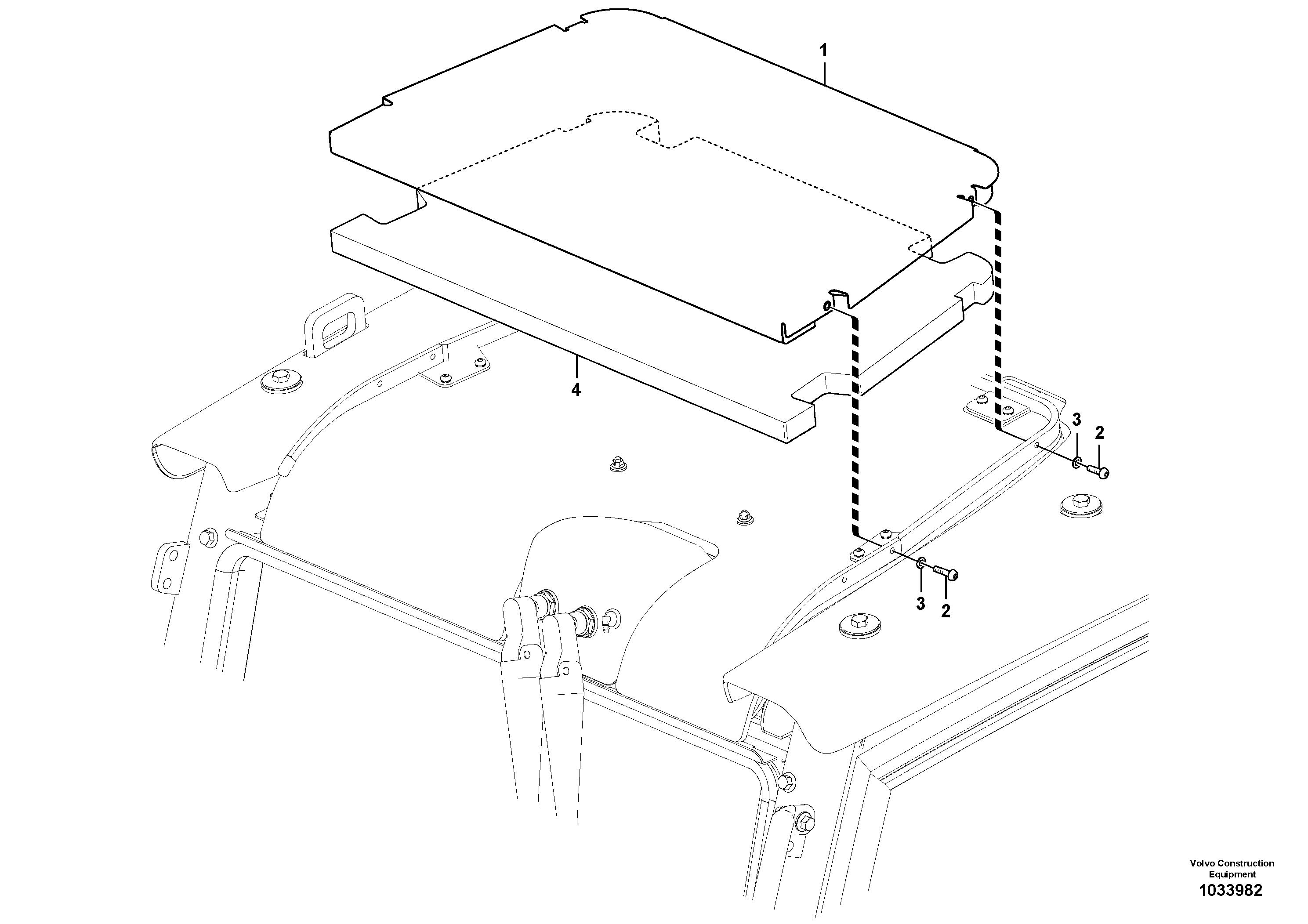 1

4

3

2

3

2

Volvo Construction Equipment

1033982