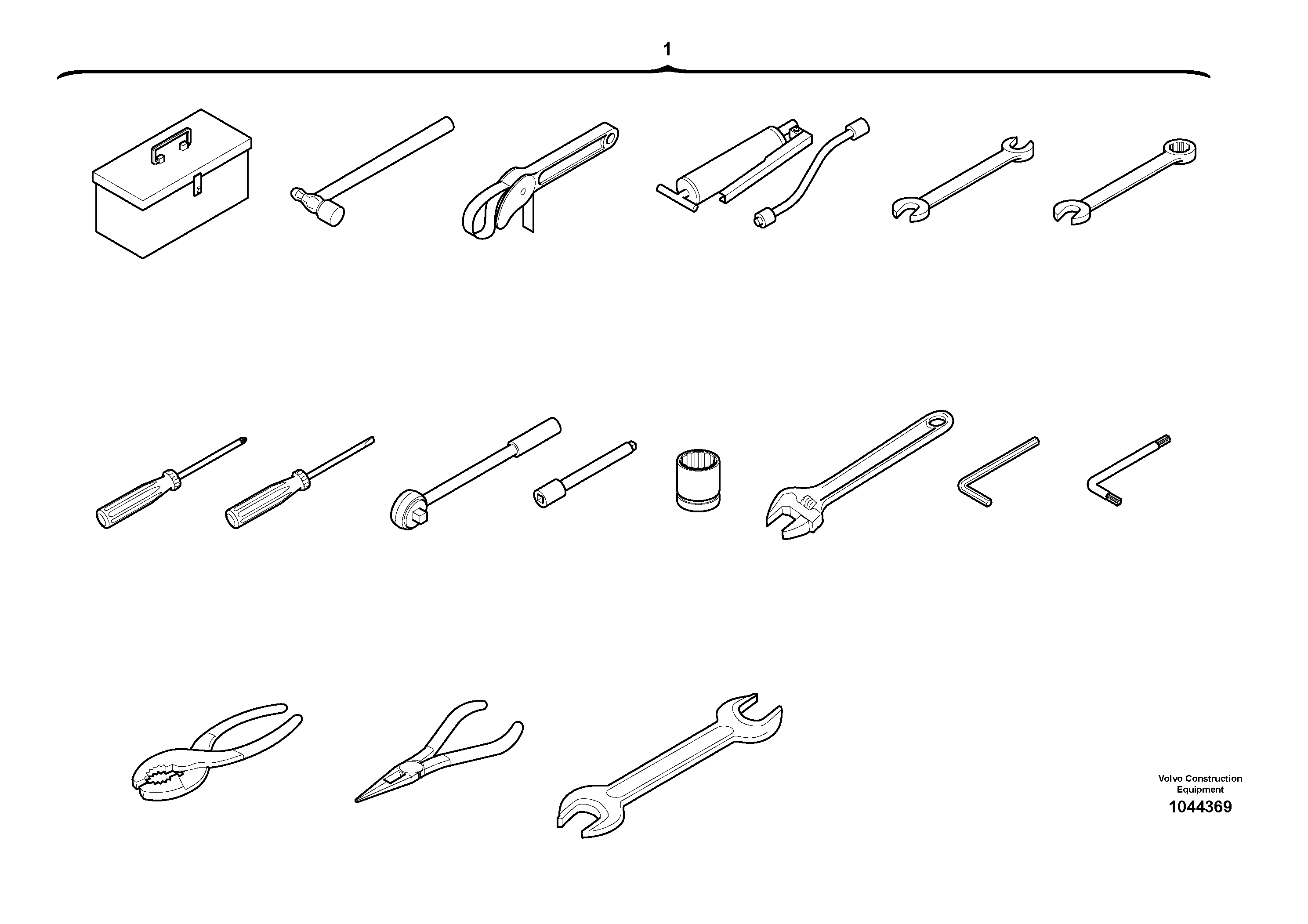 1

Volvo Construction Equipment
1044369