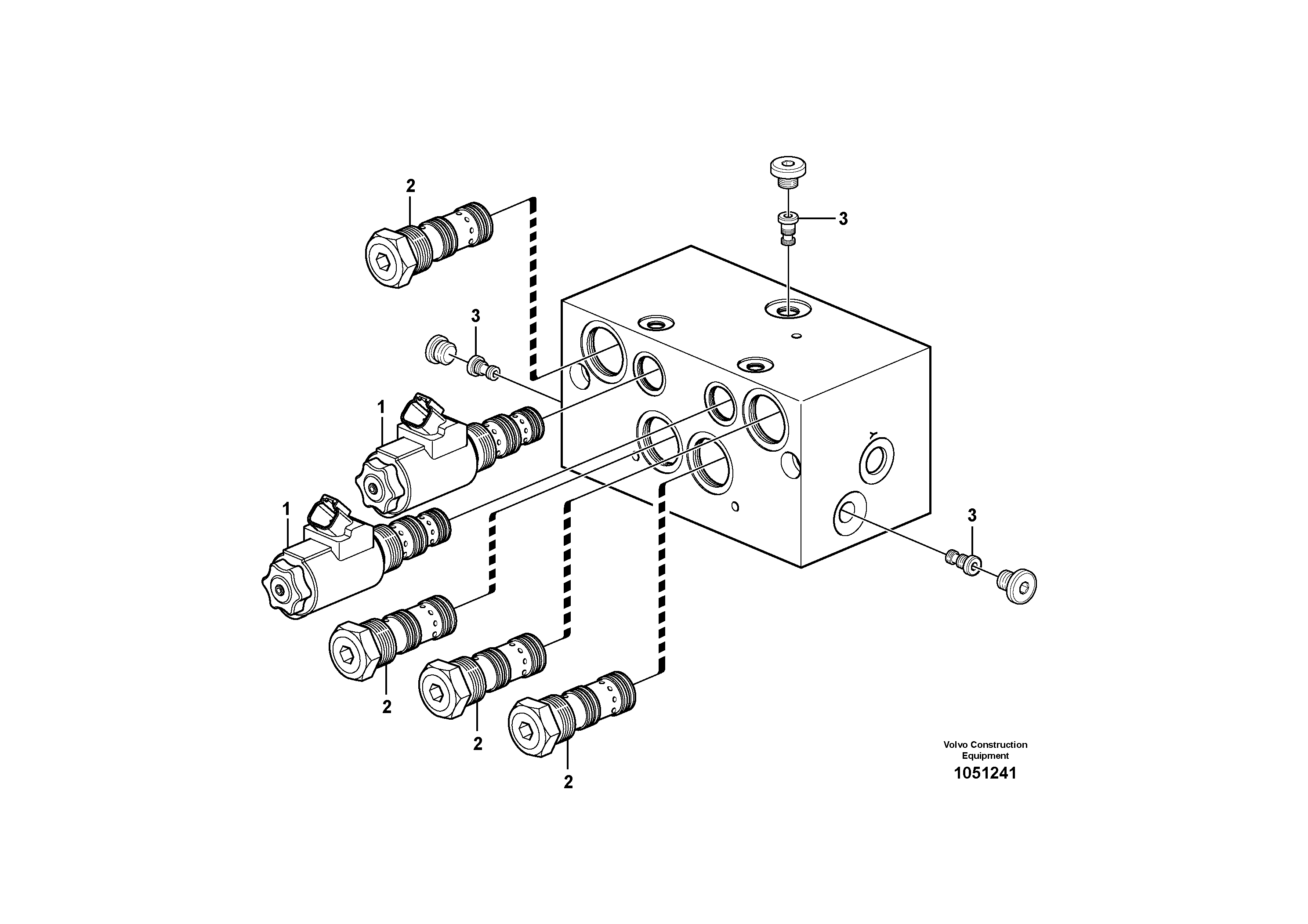 2

3

3

1

1

3

2

2

2

Volvo Construction Equipment
1051241