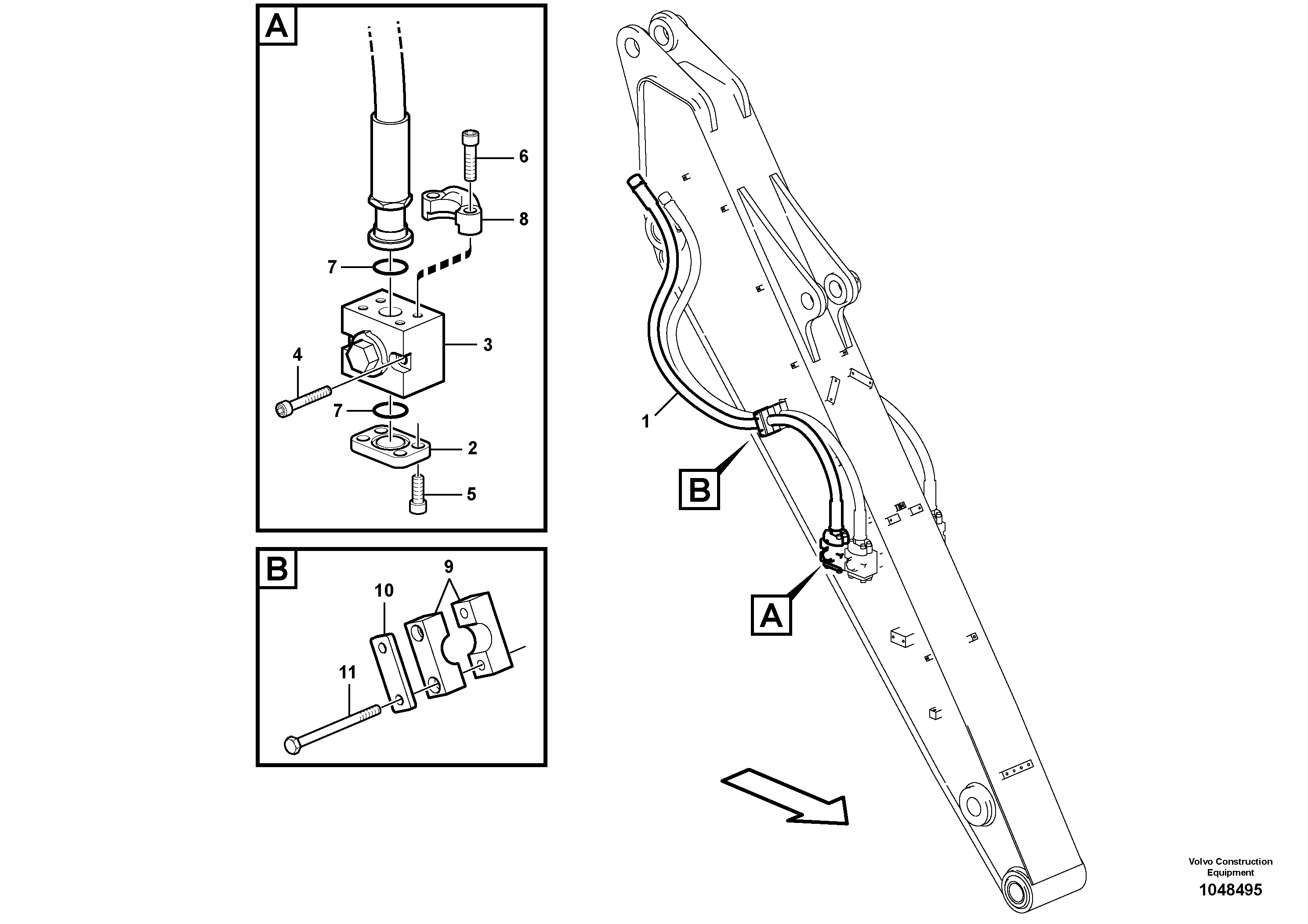 A

6

8

7

3

4

7

2

5

B

9

10

11

1

B

A

Volvo Construction Equipment

1048495