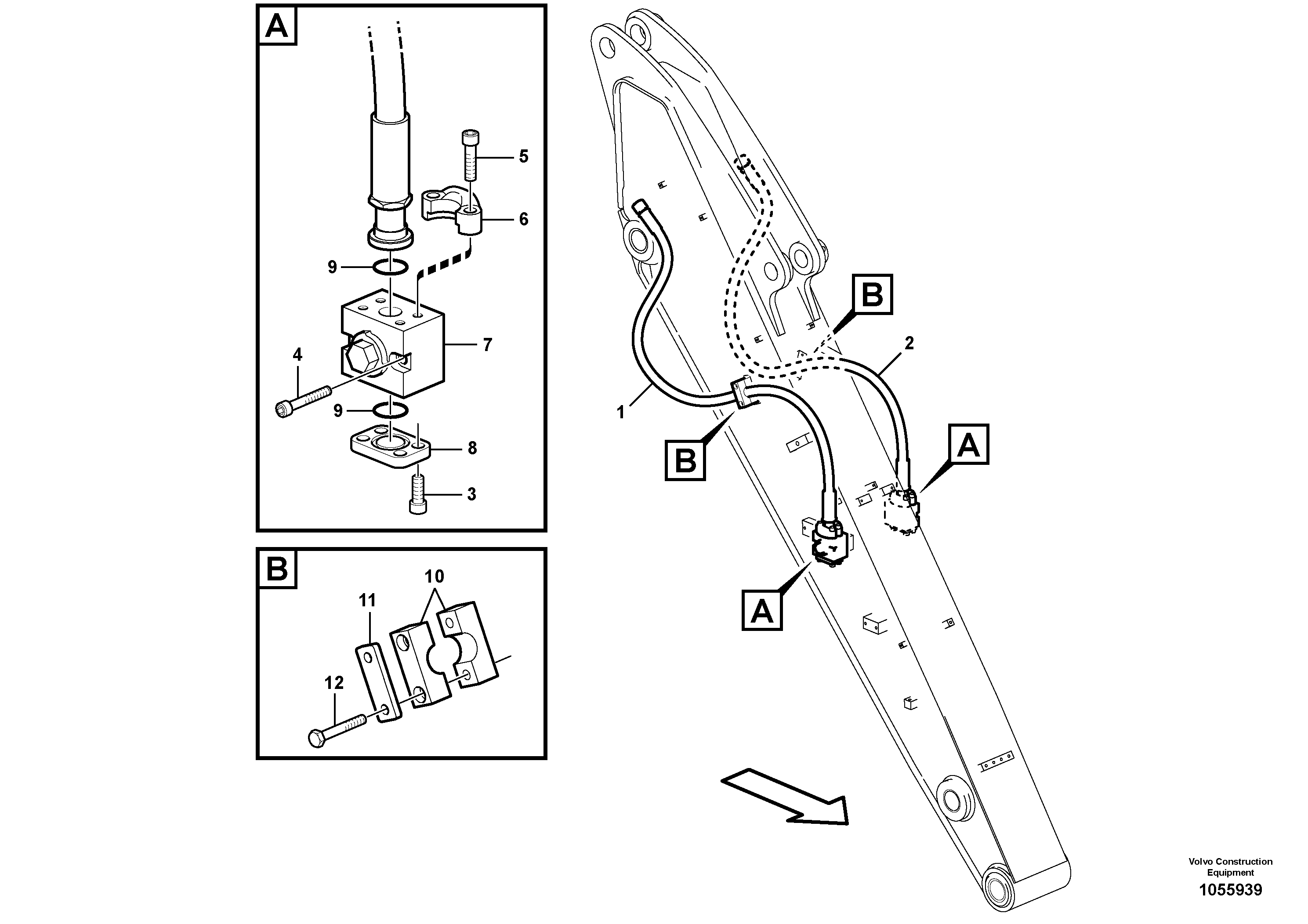 A
5
6
9
7
4
9
8
3

B
10
11
12

B
2
1
B
A
A

Volvo Construction Equipment
1055939