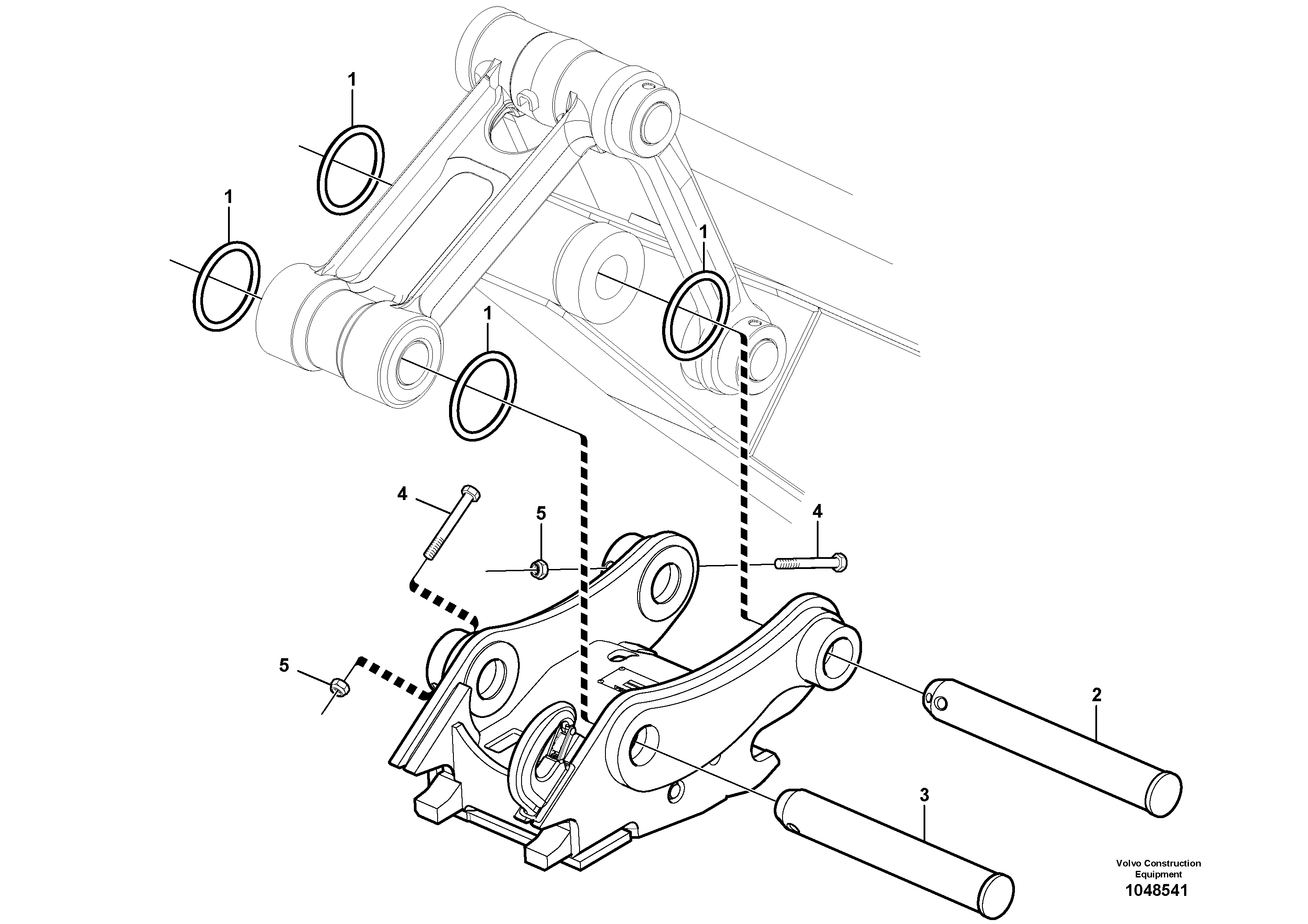 1
1
1
1
4
5
4
5
2
3
Volvo Construction Equipment
1048541