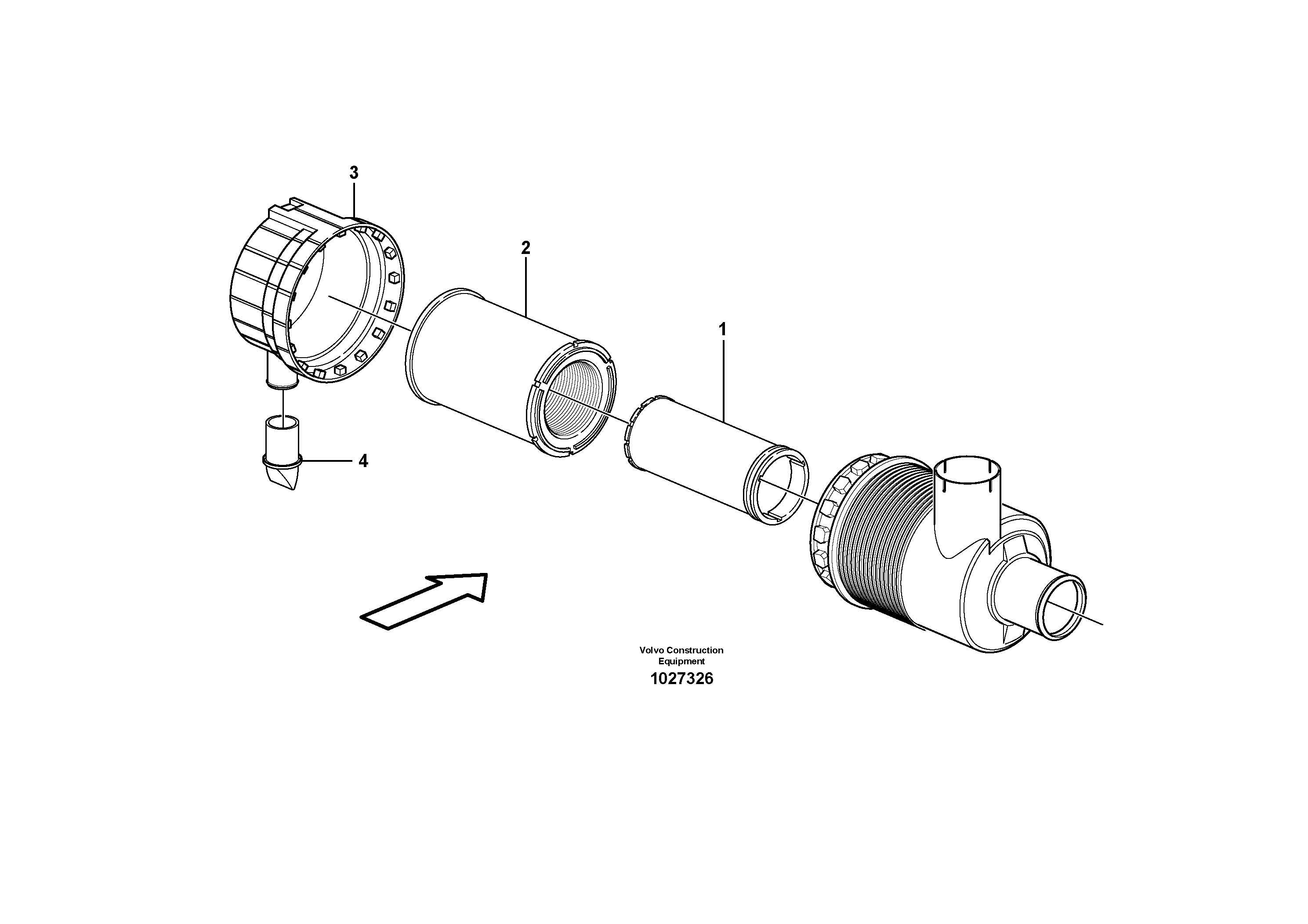 3

2

1

4

Volvo Construction Equipment

1027326