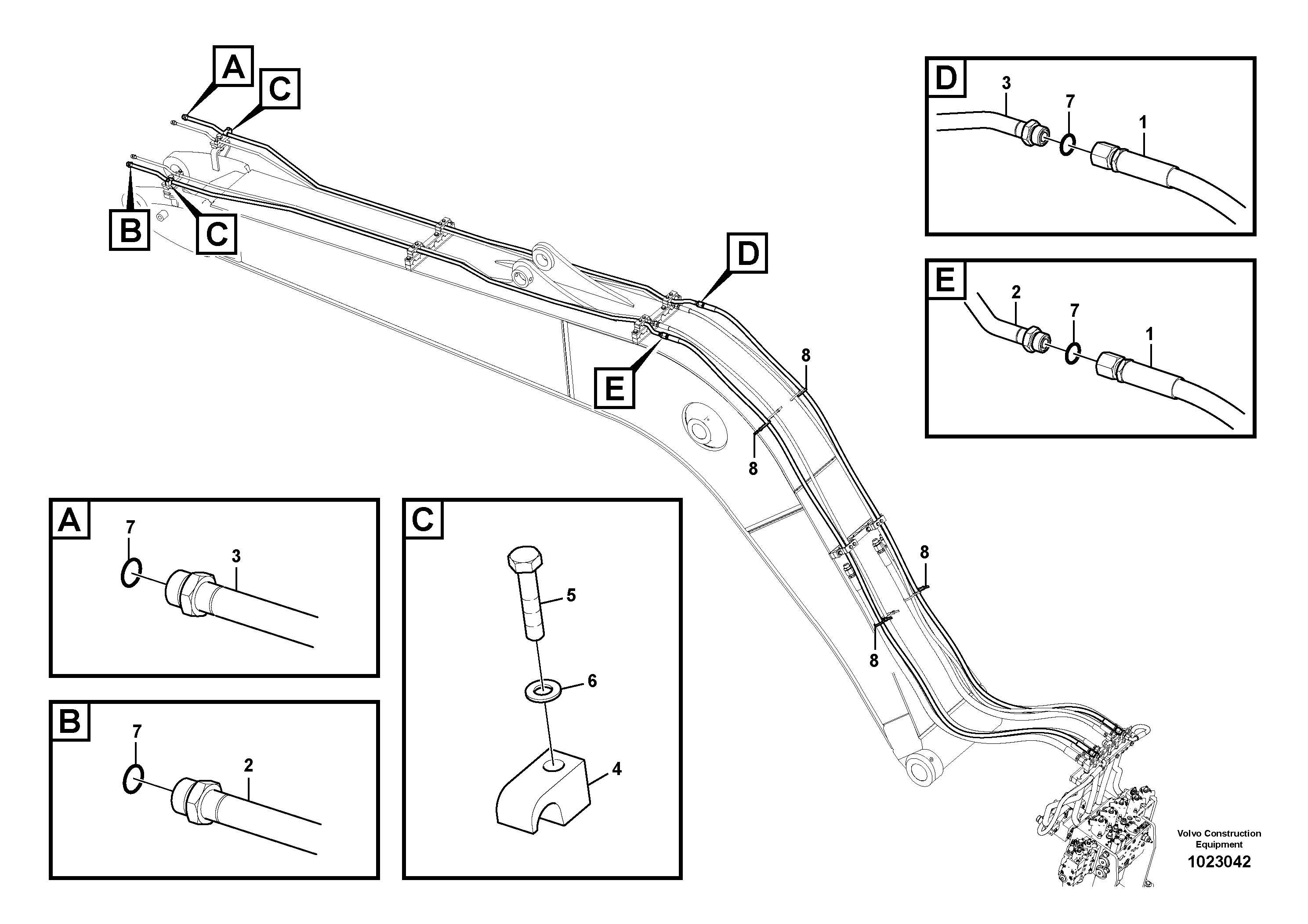 A
C
B
C
D
E
8
8
8
8
D
3
7
1
E
2
7
1
A
7
3
B
7
2
C
5
6
4
Volvo Construction Equipment
1023042