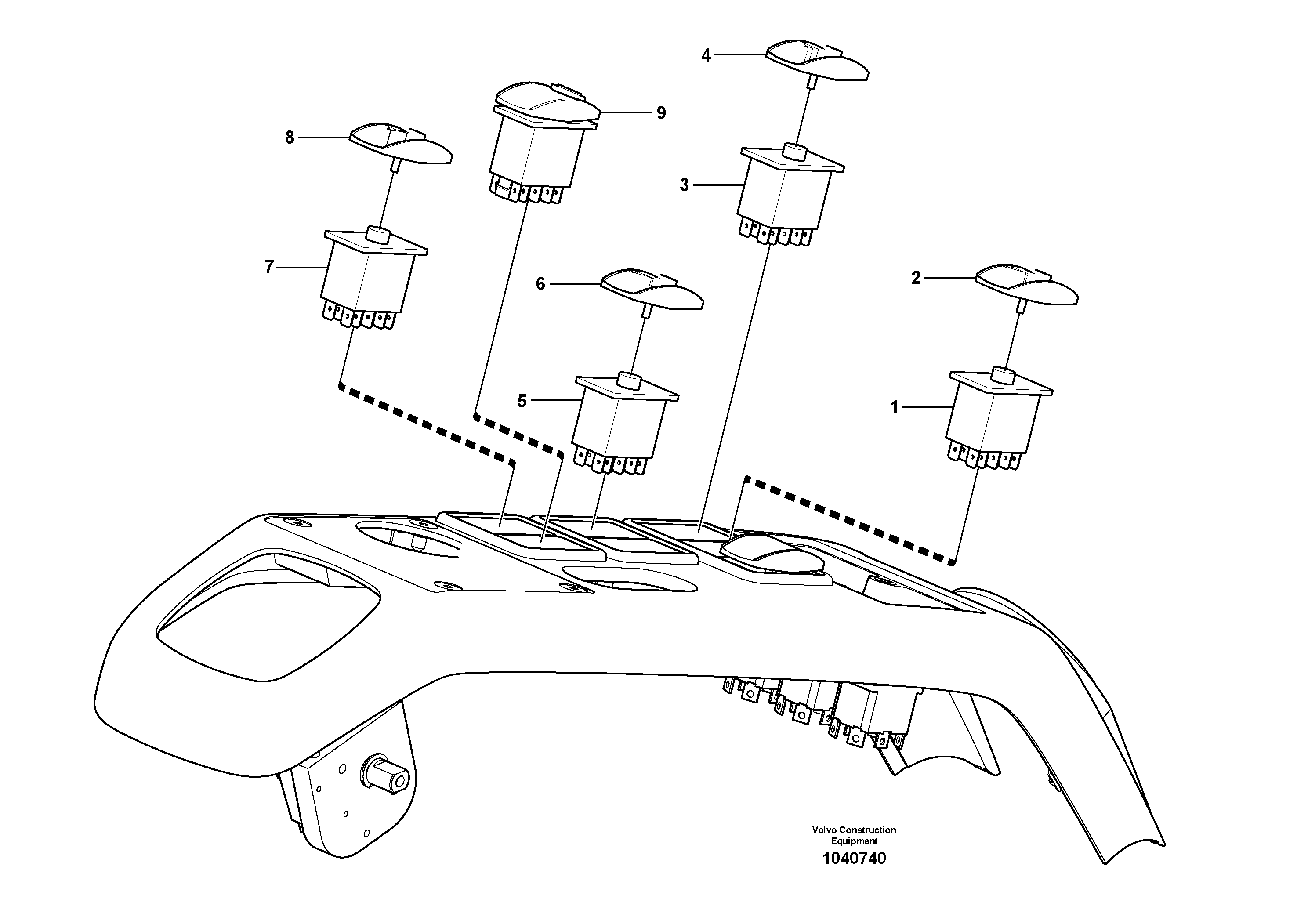 4

9

8

3

7

6

2

5

1

Volvo Construction Equipment

1040740