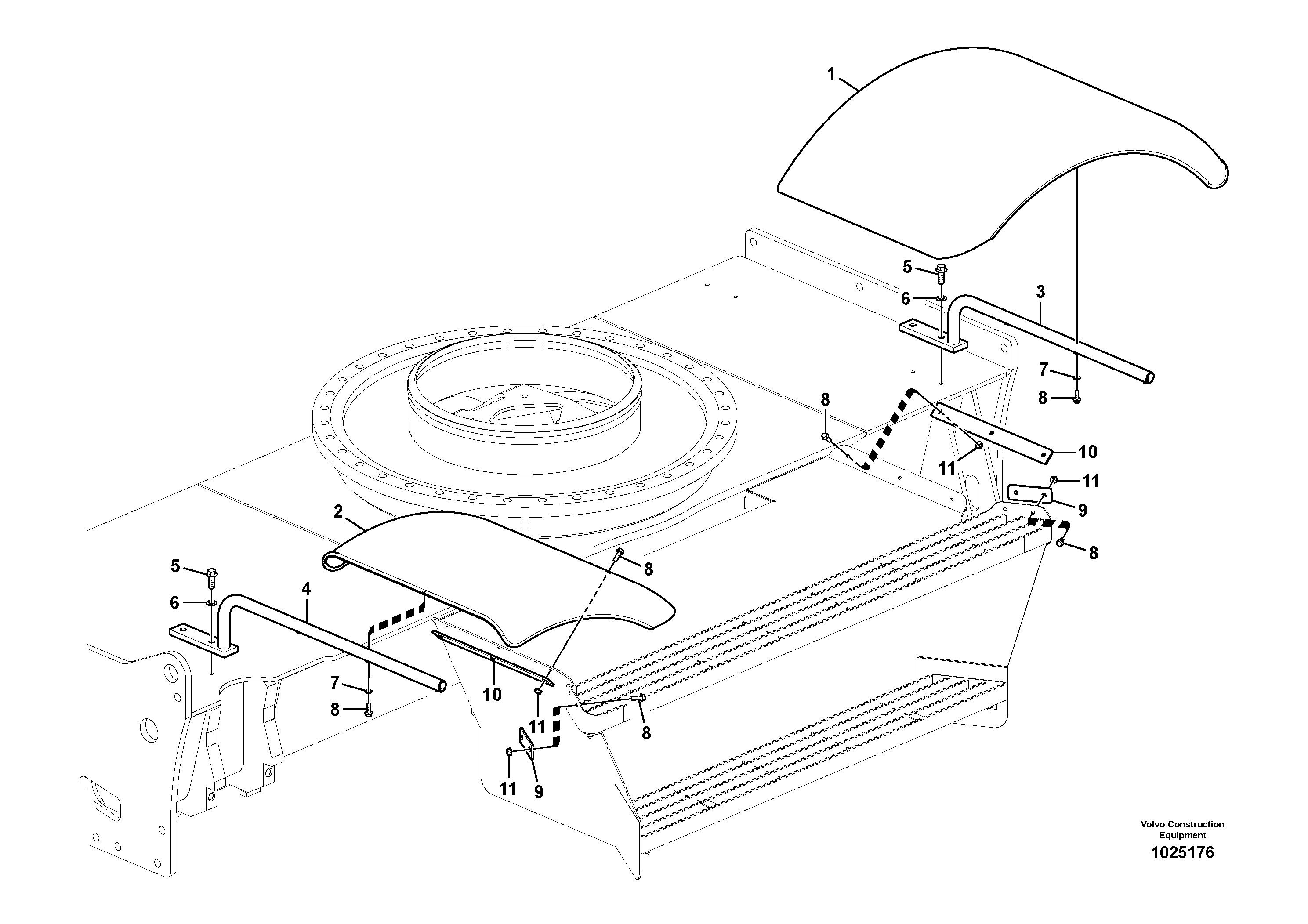 1

5

6

3

7

8

8

10

11

11

9

8

2

8

5

6

4

7

8

10

11

8

11

9

Volvo Construction Equipment

1025176