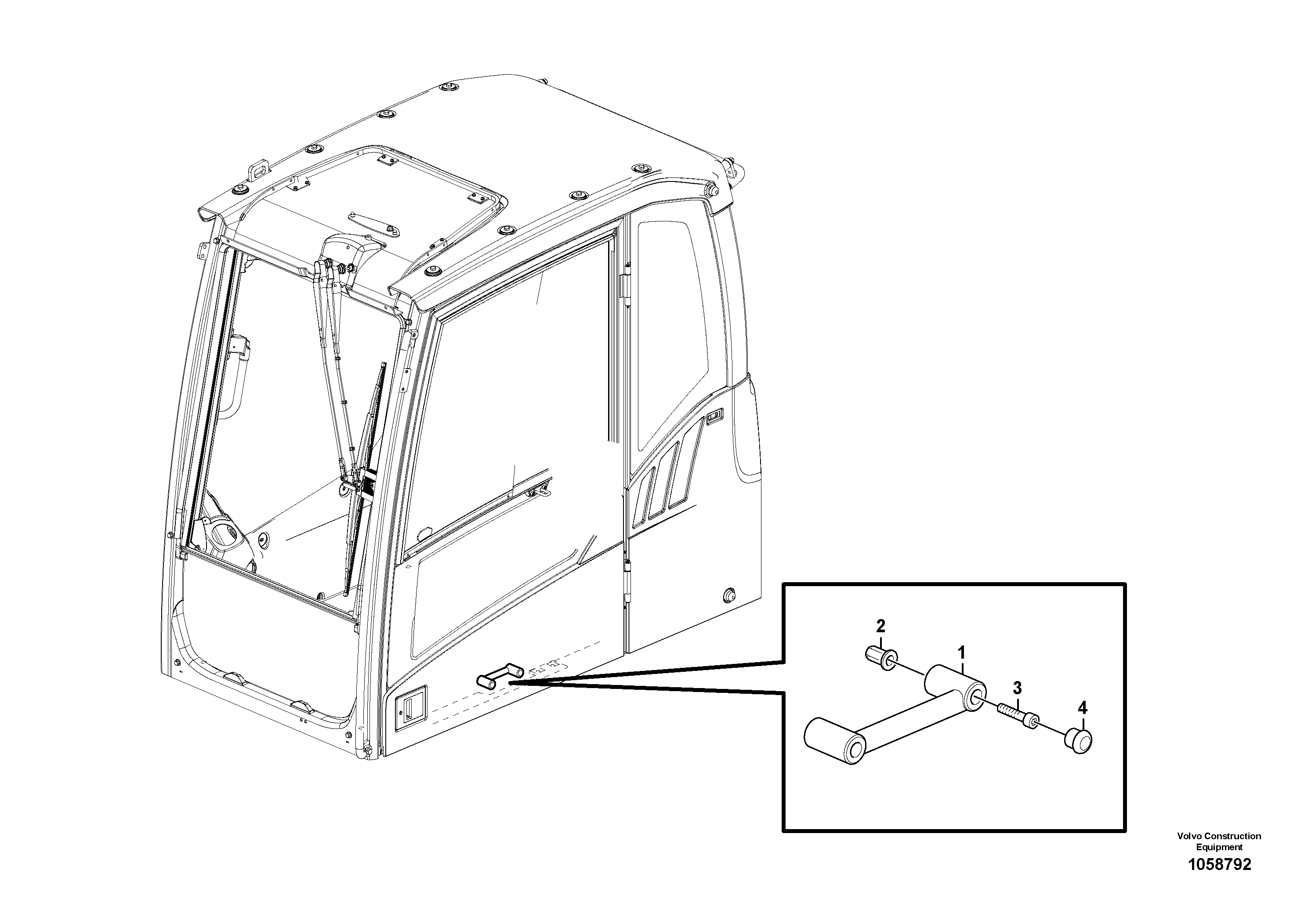 2
1
3
4

Volvo Construction Equipment
1058792