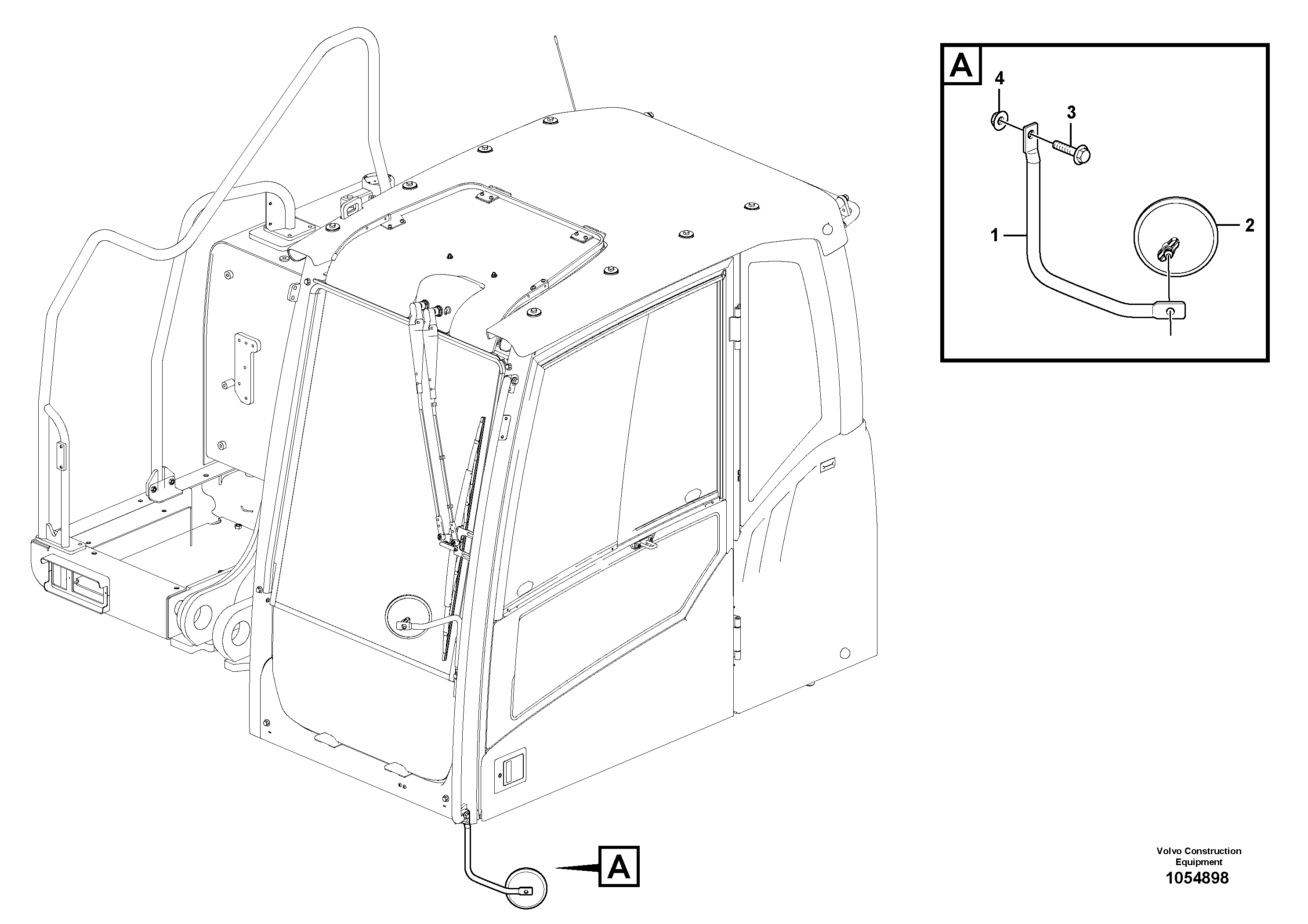 A
4
3
1
2
A
Volvo Construction Equipment
1054898