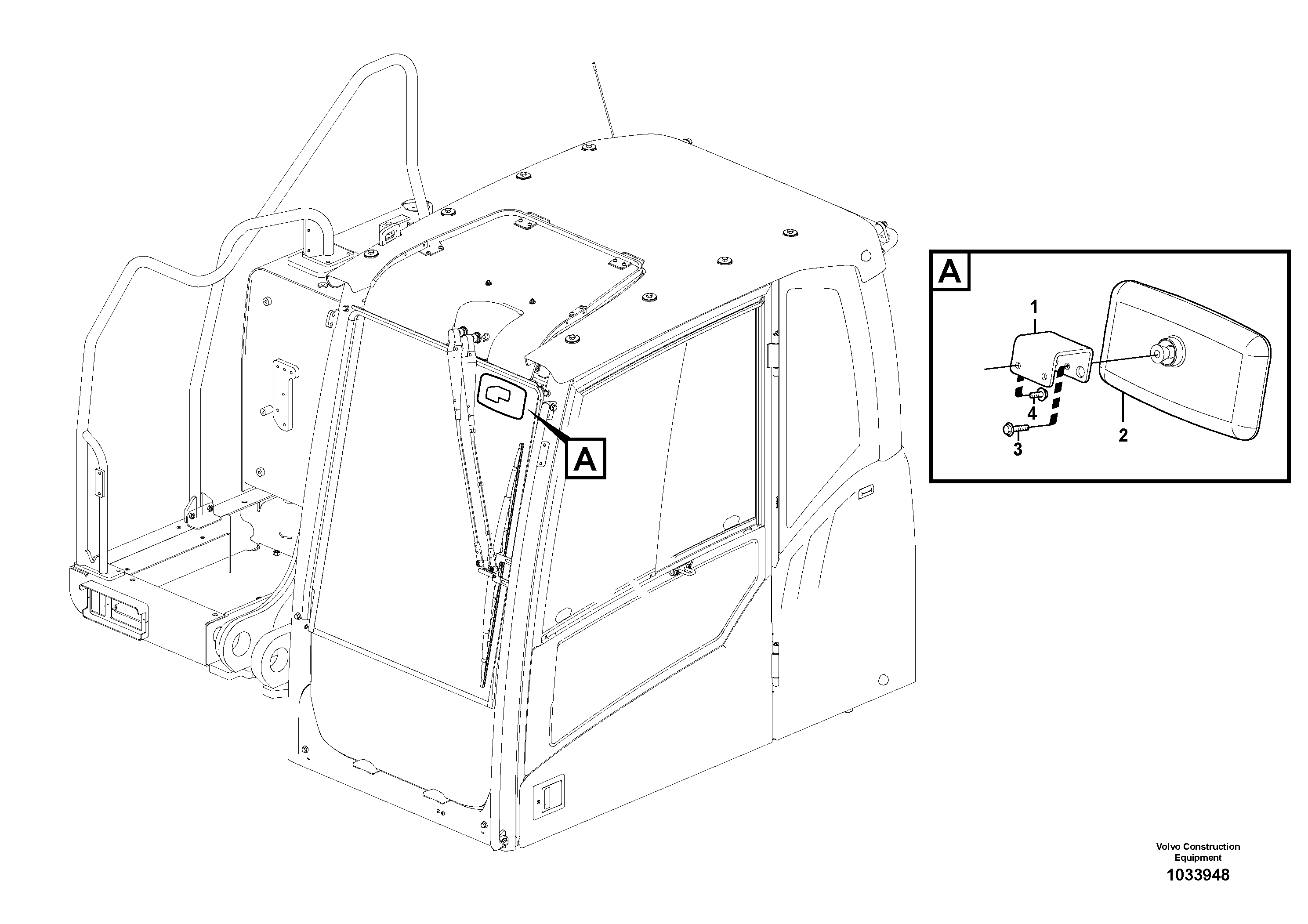 A

A

1

4

3

2

Volvo Construction Equipment

1033948