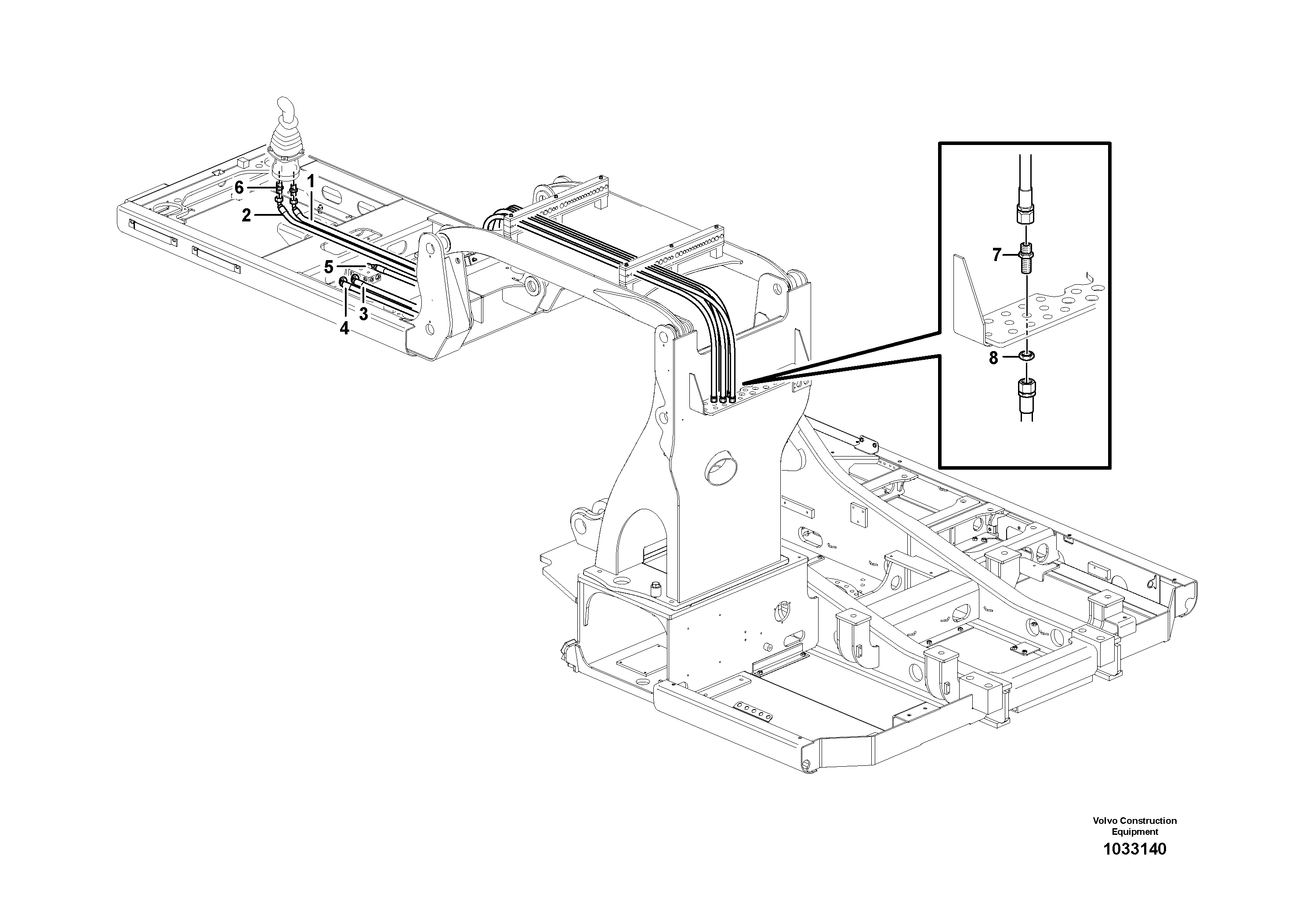 6
1
2
5
3
4
7
8

Volvo Construction Equipment
1033140