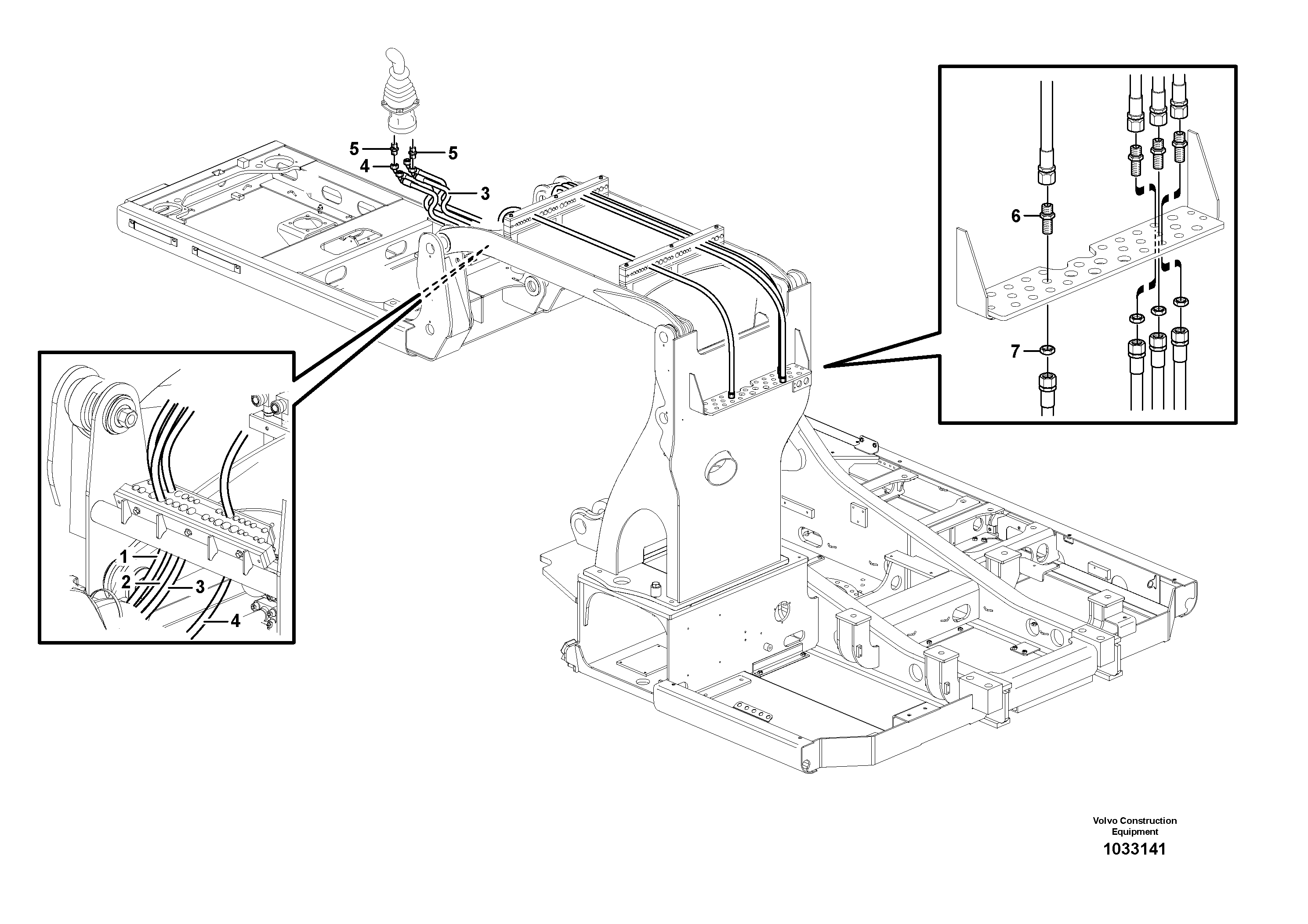 5
5
4
3
6
7
1
2
3
4
Volvo Construction Equipment
1033141