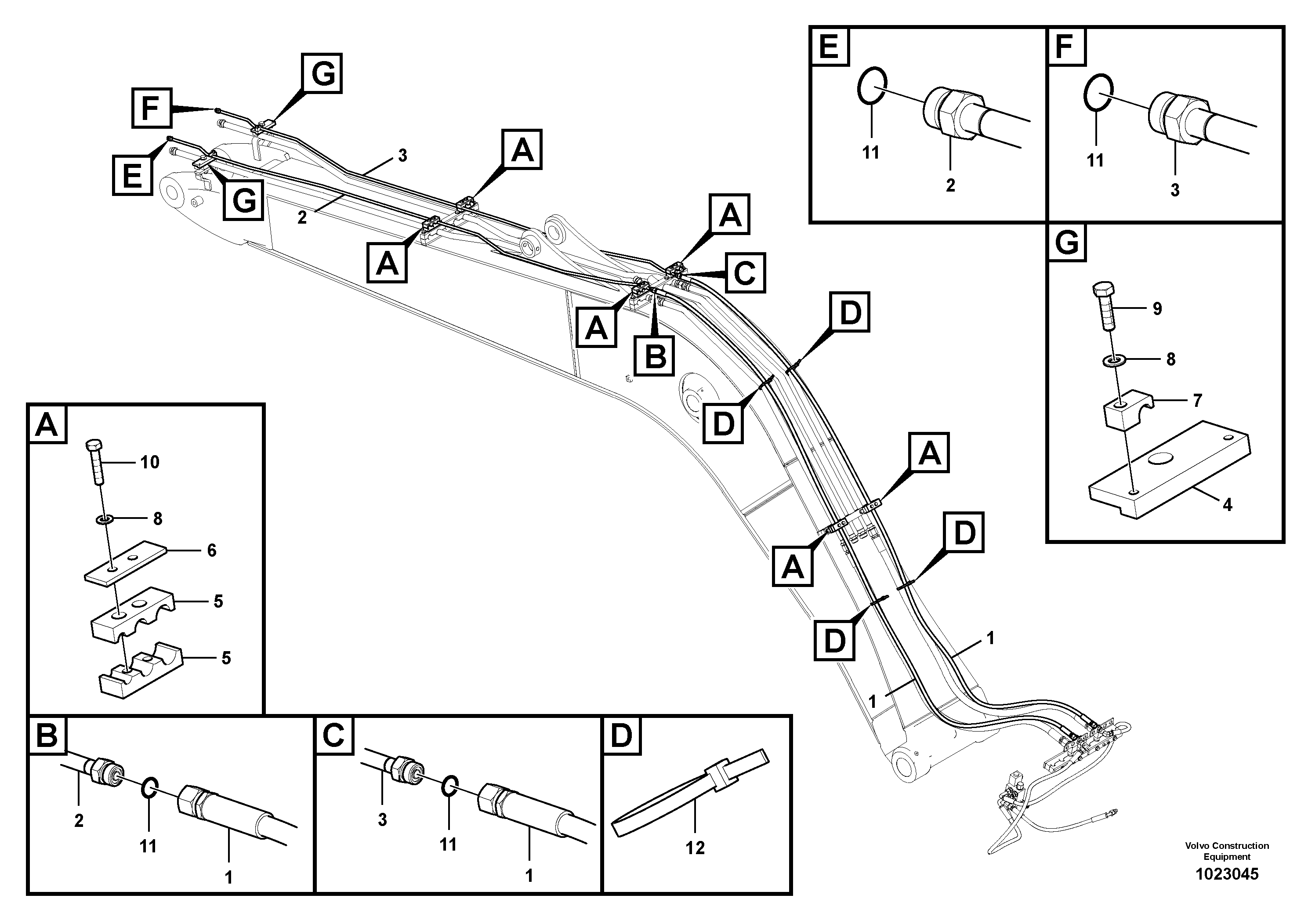 G
F
E
G
3
2
A
A
A
C
A
B
D
D
A
A
D
D
1
1

E
11
2

F
11
3

G
9
8
7
4

A
10
8
6
5
5

B
2
11
1

C
3
11
1

D
12

Volvo Construction Equipment
1023045