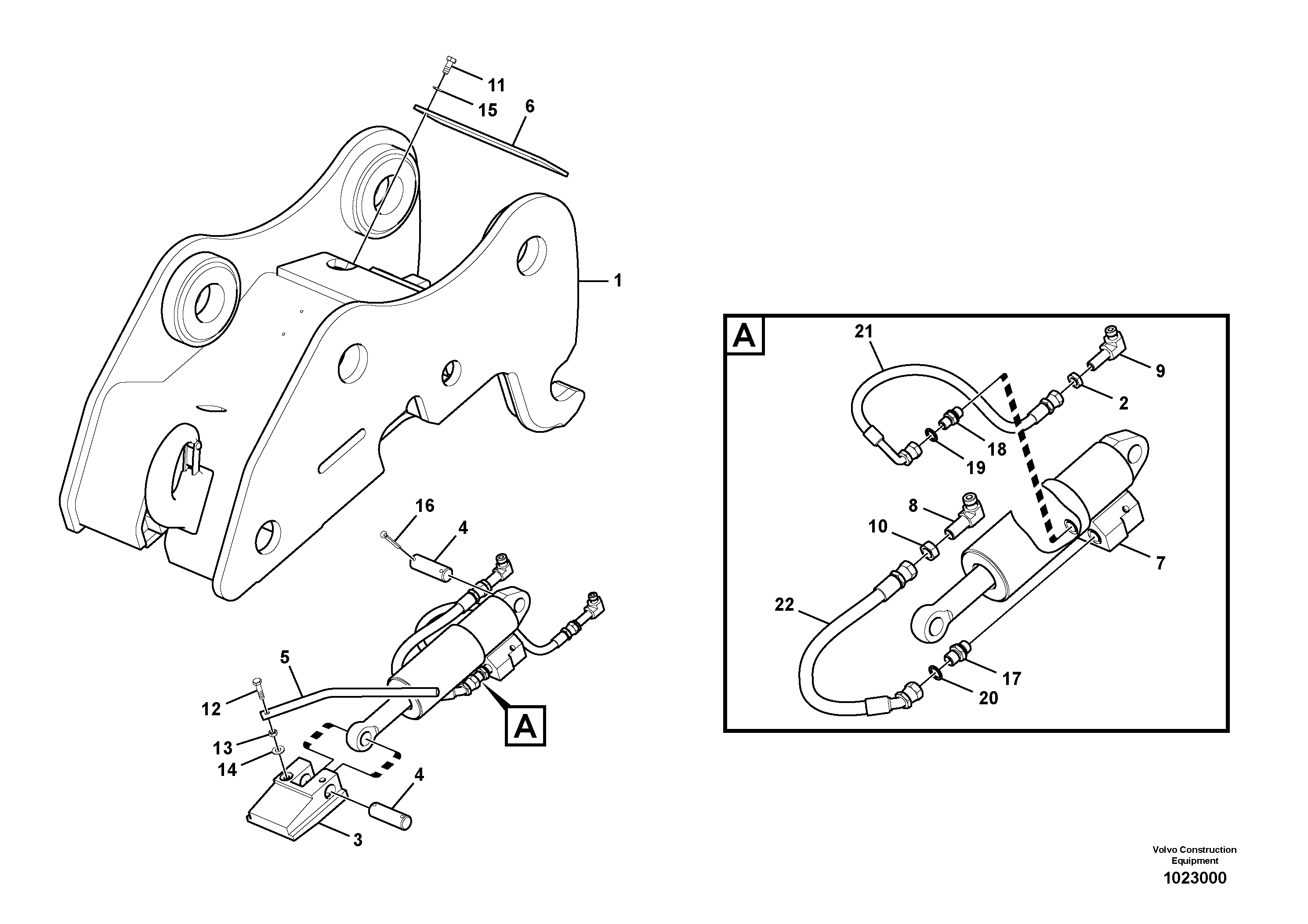 11
15
6
1
16
4
5
12
13
14
4
3
A

A
21
9
2
18
19
8
10
7
22
17
20

Volvo Construction Equipment
1023000