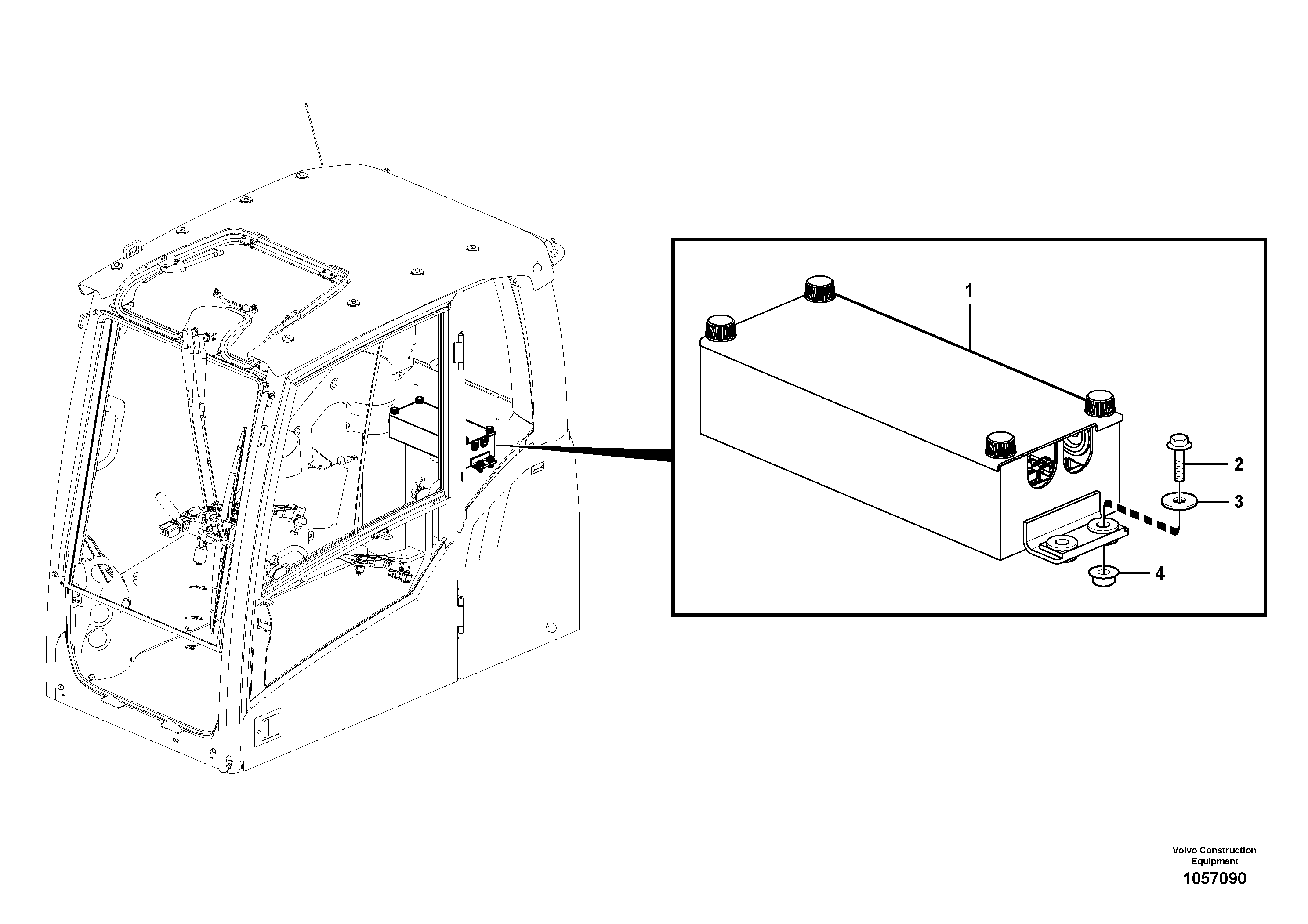 1
2
3
4

Volvo Construction Equipment
1057090