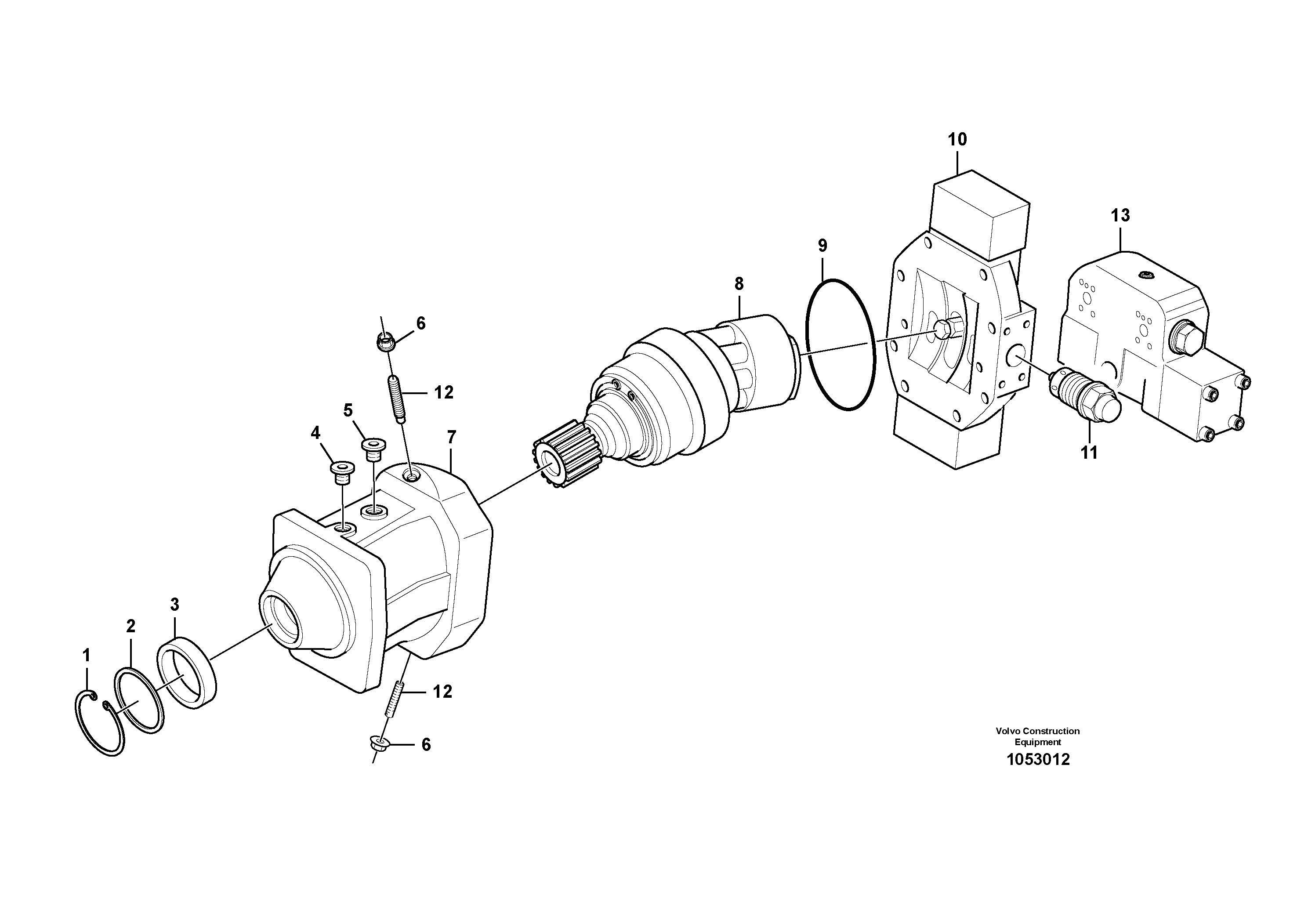 10
13
9
8
6
12
5
4
7
11
3
2
1
12
6
Volvo Construction
Equipment
1053012