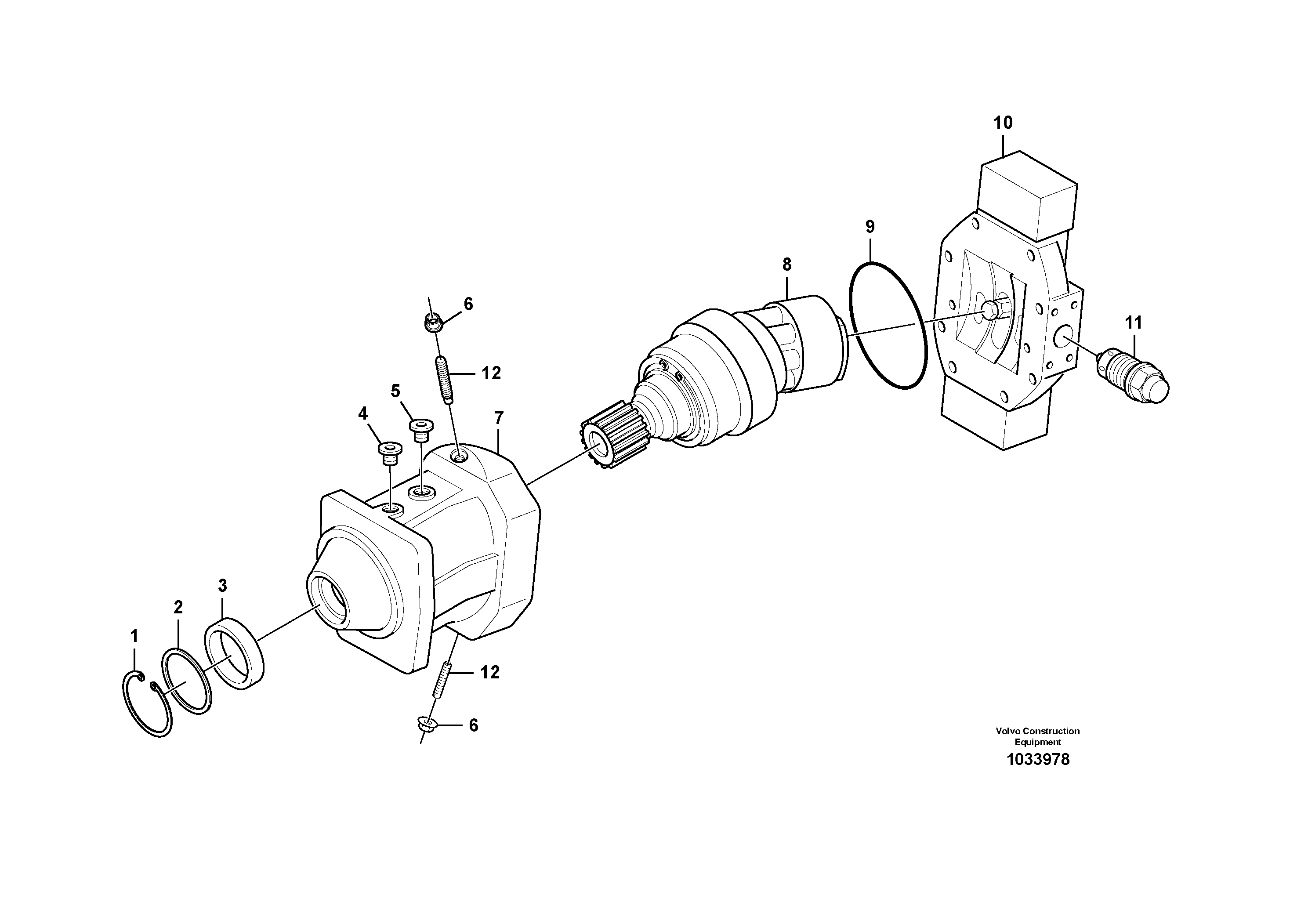 10

9

8

11

6

12

5

4

7

3

2

1

12

6

Volvo Construction Equipment
1033978