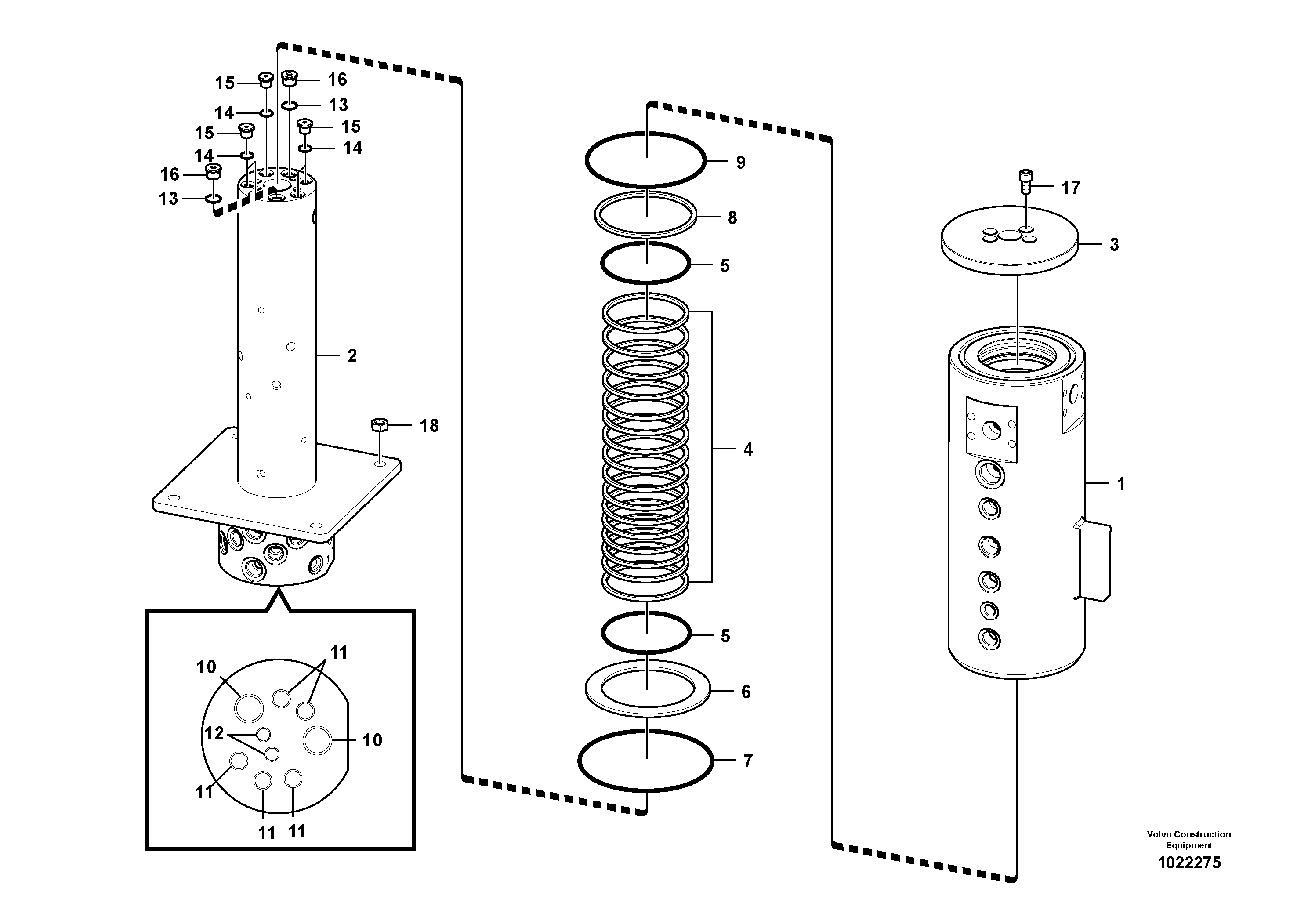 15
16
14
13
15
15
14
14
16
13
2
18
10
11
12
10
11
11
11
9
8
5
4
5
6
7
17
3
1
Volvo Construction Equipment
1022275