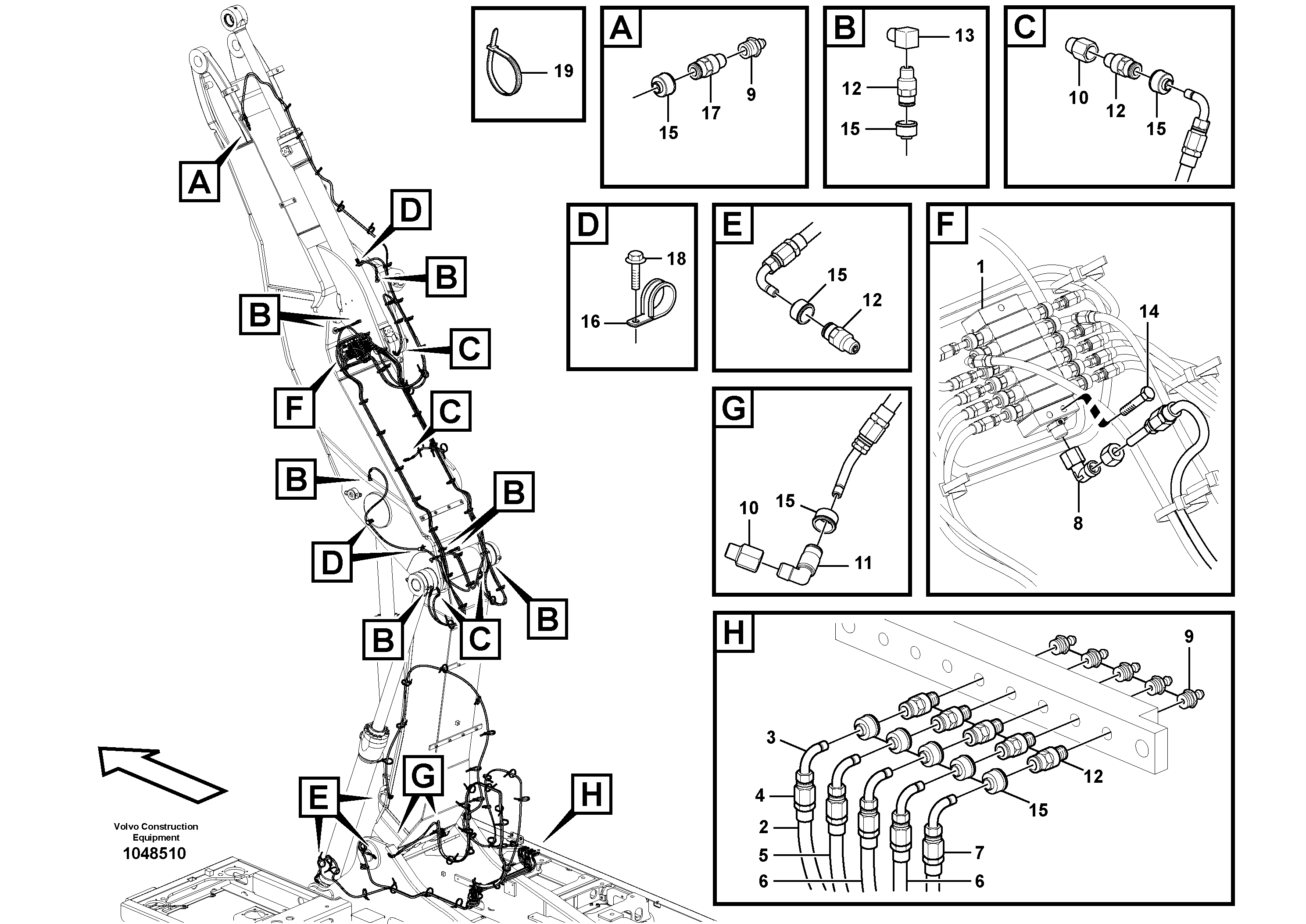 A
D
B
B
C
F
C
B
B
D
B
B
C
E
G
H
Volvo Construction Equipment
1048510

19

A
15
17
9

B
13
12
15

C
10
12
15

D
18
16

E
15
12

F
1
14
8

G
10
15
11

H
9
3
4
2
5
6
12
15
7
6