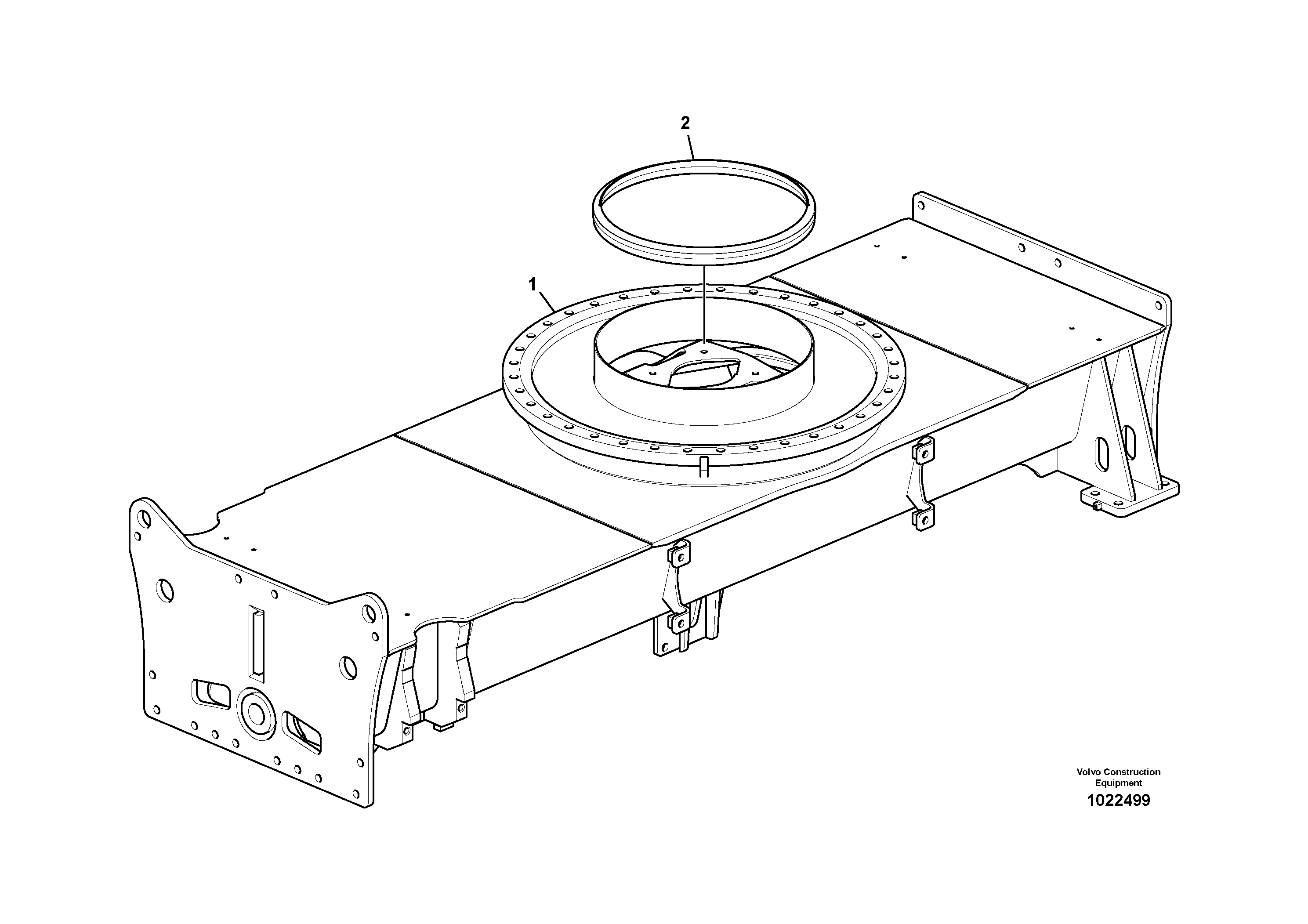 2

1

Volvo Construction Equipment
1022499