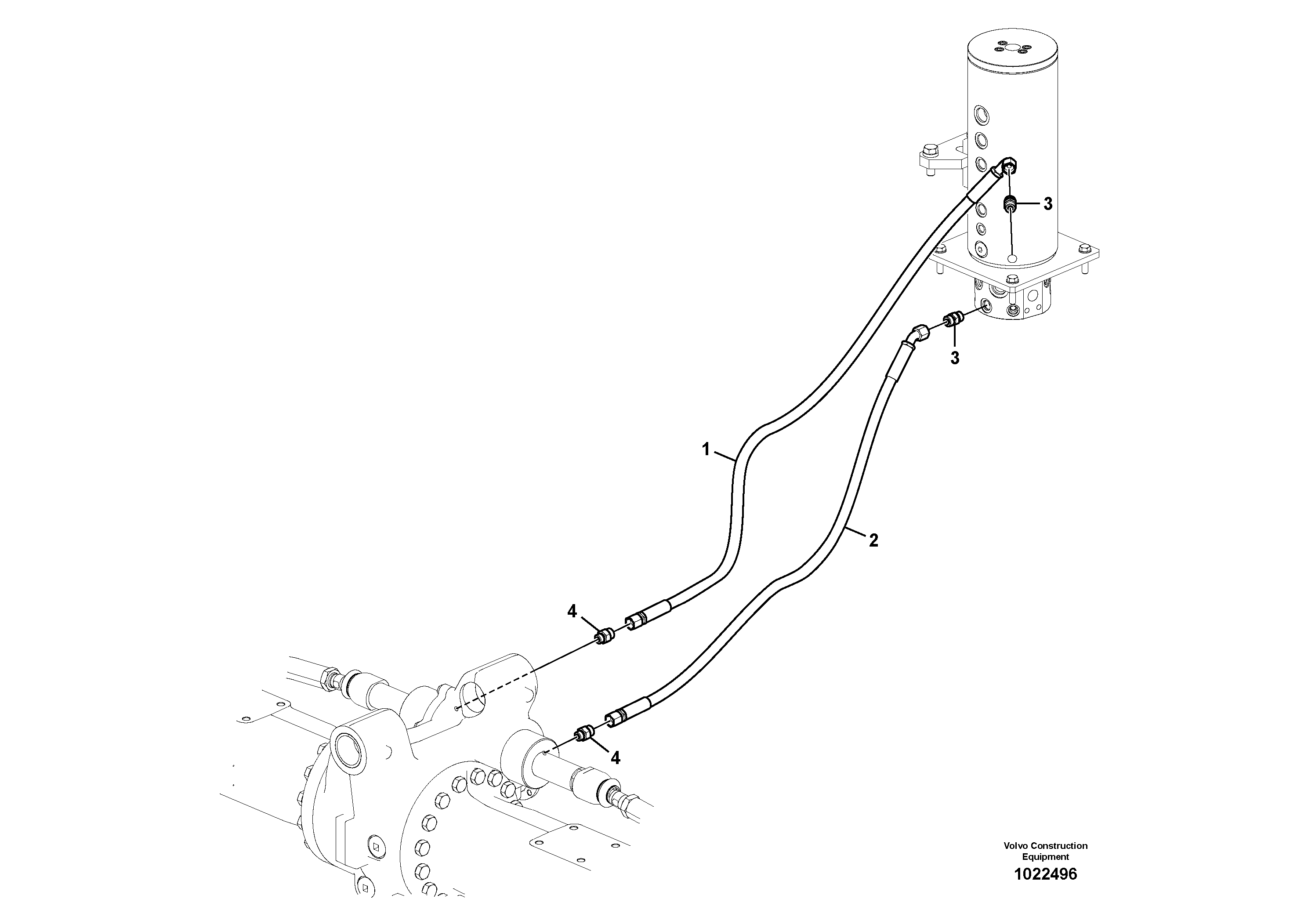 3
3
1
2
4
4
Volvo Construction Equipment
1022496