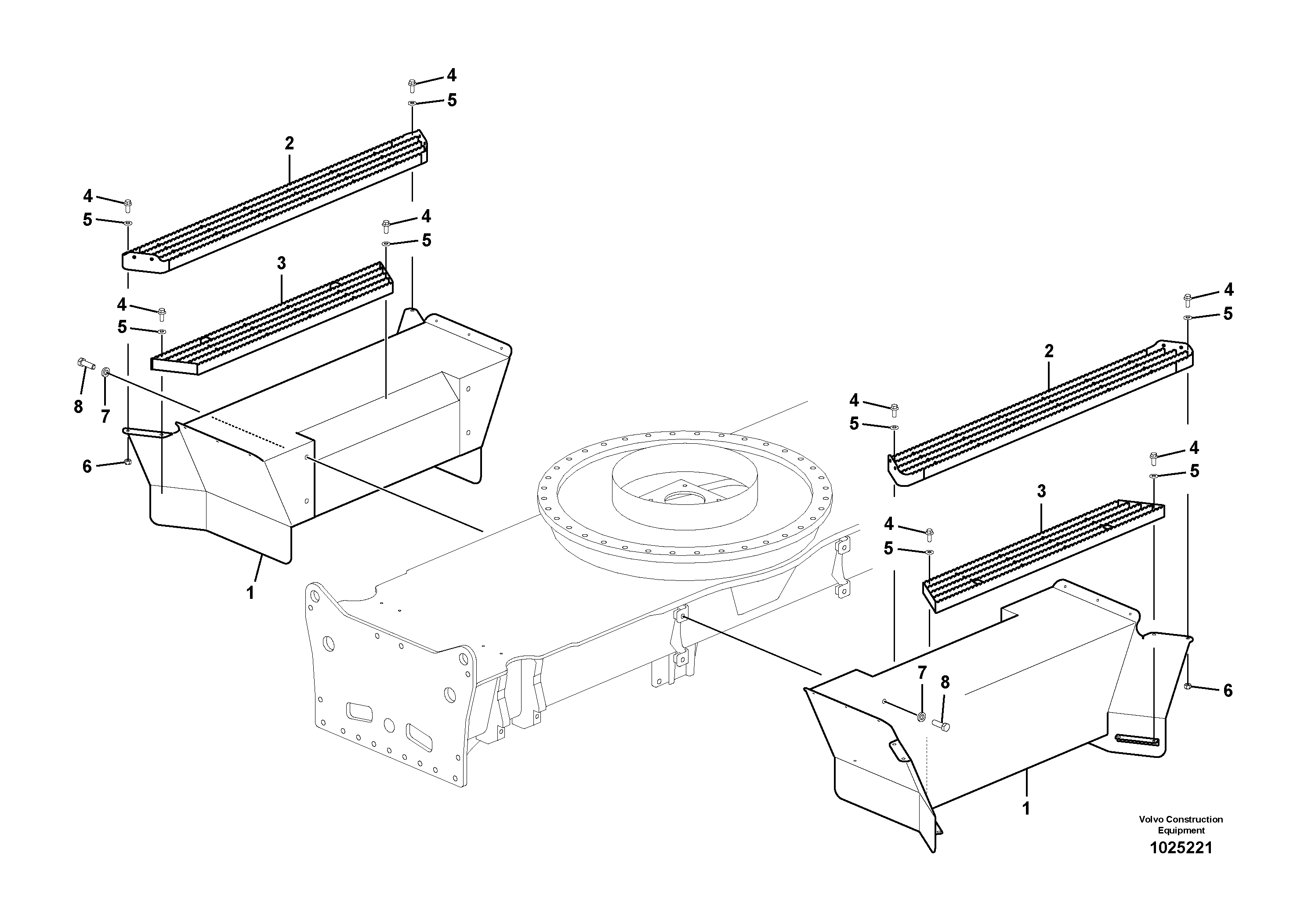 4
5
2
4
5
4
5
3
4
5
8
7
6
1
4
5
2
4
5
4
5
3
4
5
7
8
6
1
Volvo Construction Equipment
1025221