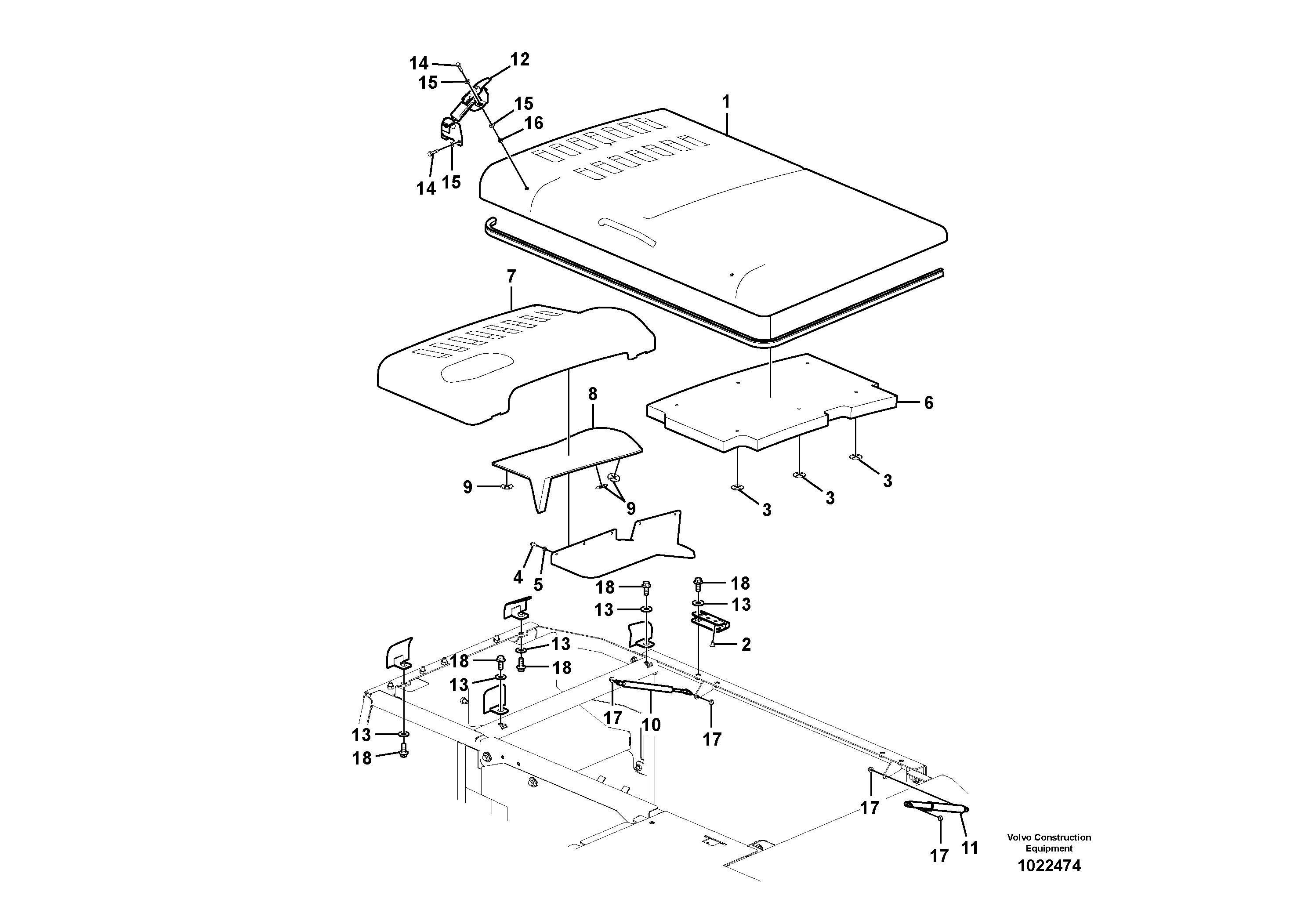 14
12
15
15
16
1
14
15
7
8
6
9
9
3
3
3
4
5
18
18
13
13
13
2
18
18
13
17
10
17
13
18
17
17
11
Volvo Construction Equipment
1022474