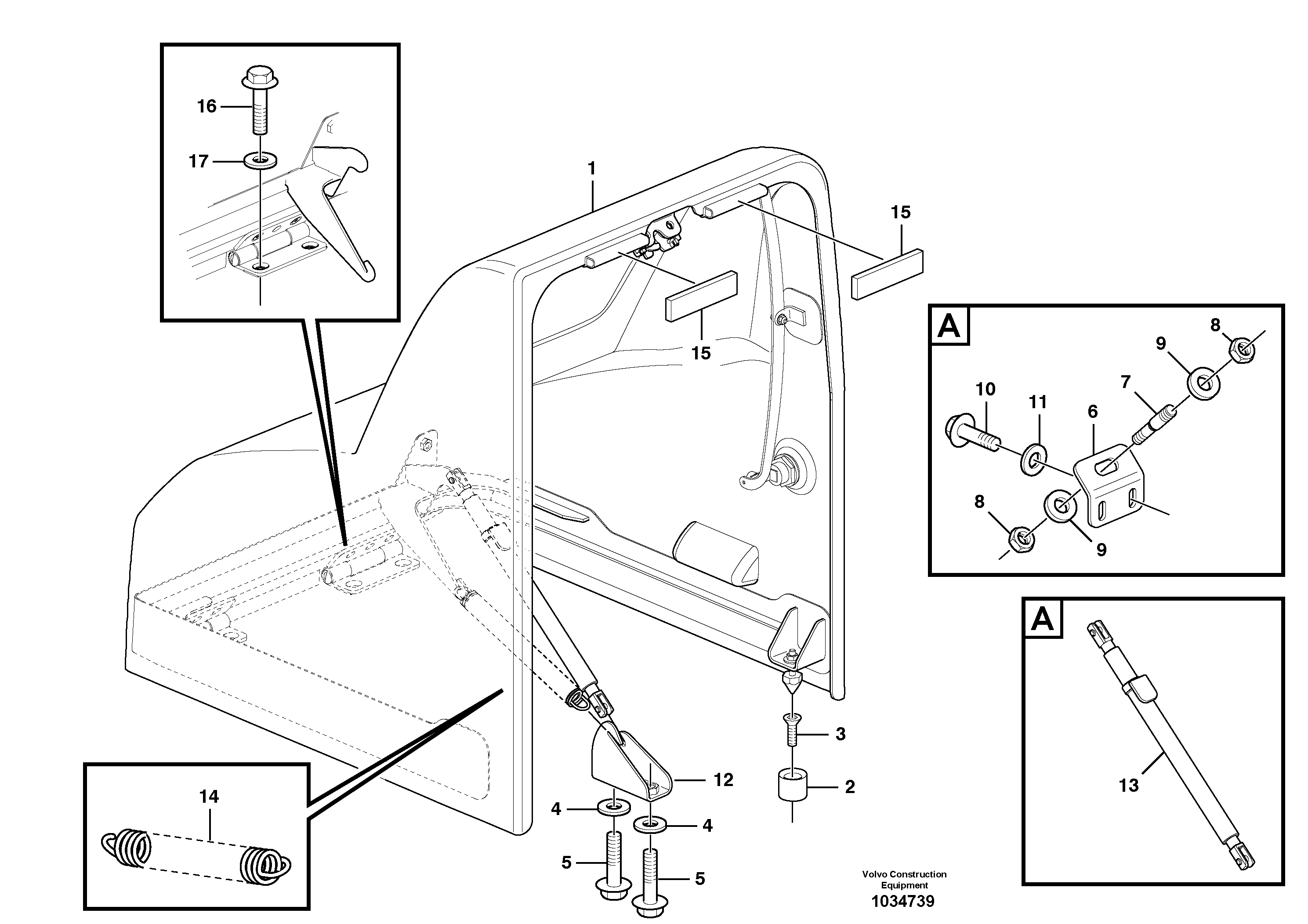 16
17
1
15
15
A
8
9
7
10
11
6
8
9
A
13
3
12
2
4
4
5
5
14
Volvo Construction Equipment
1034739