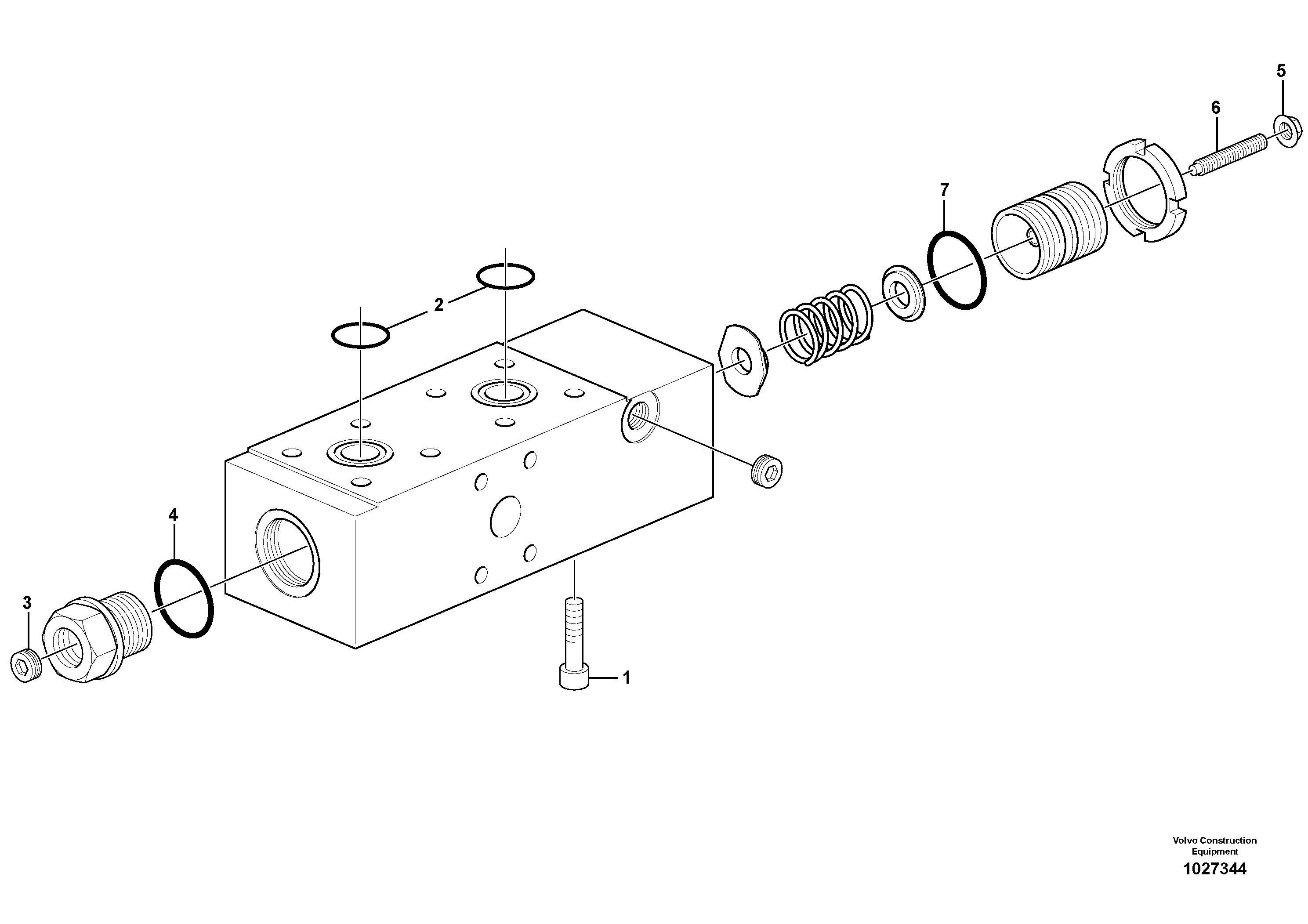 5
6
7
2
4
3
1

Volvo Construction Equipment
1027344