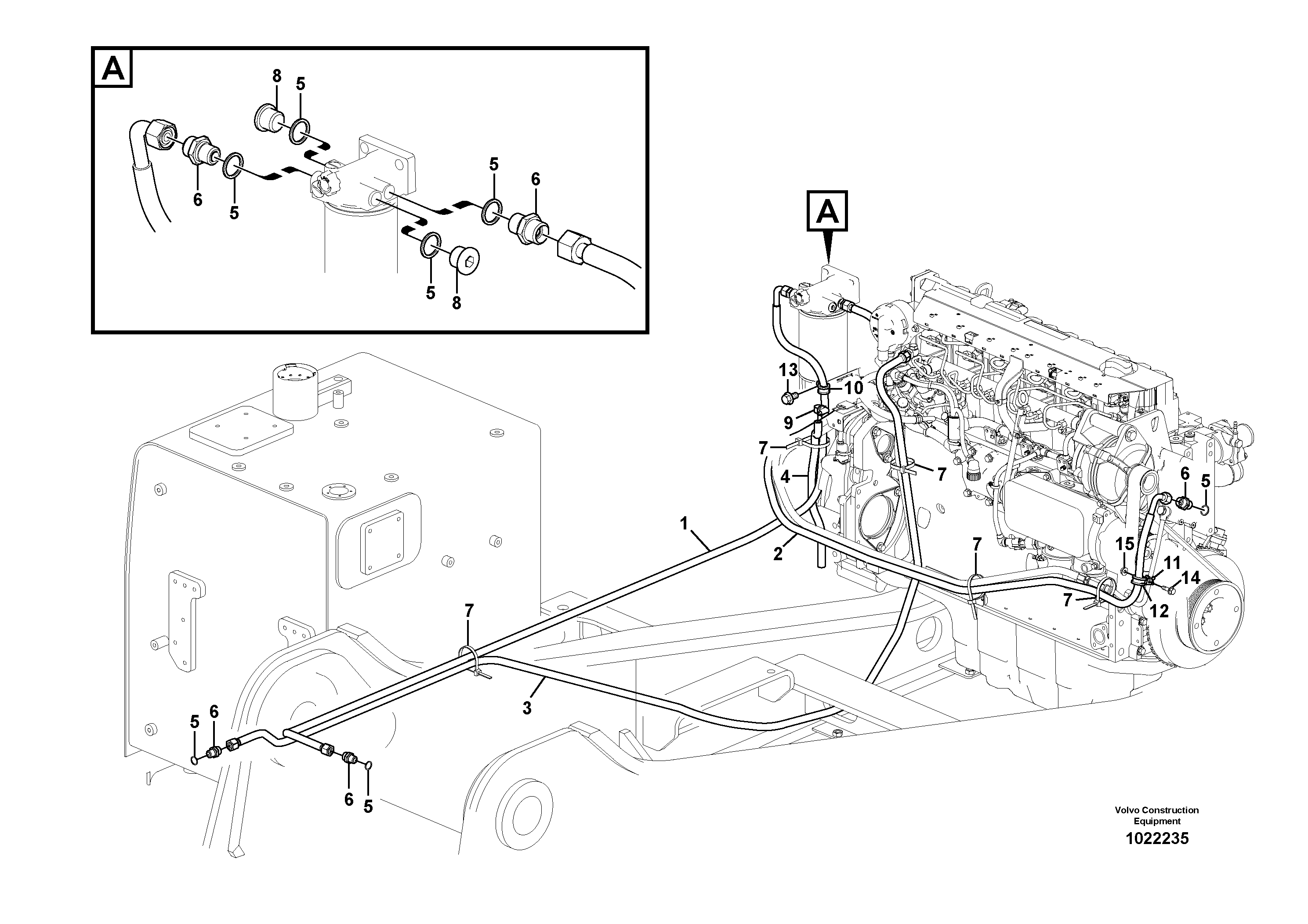 A

8
5
6
5
5
6
5
8

A

13
10
9
7
4
7
6
5
1
2
7
15
11
14
7
12
7
3
5
6
6
5

Volvo Construction Equipment
1022235