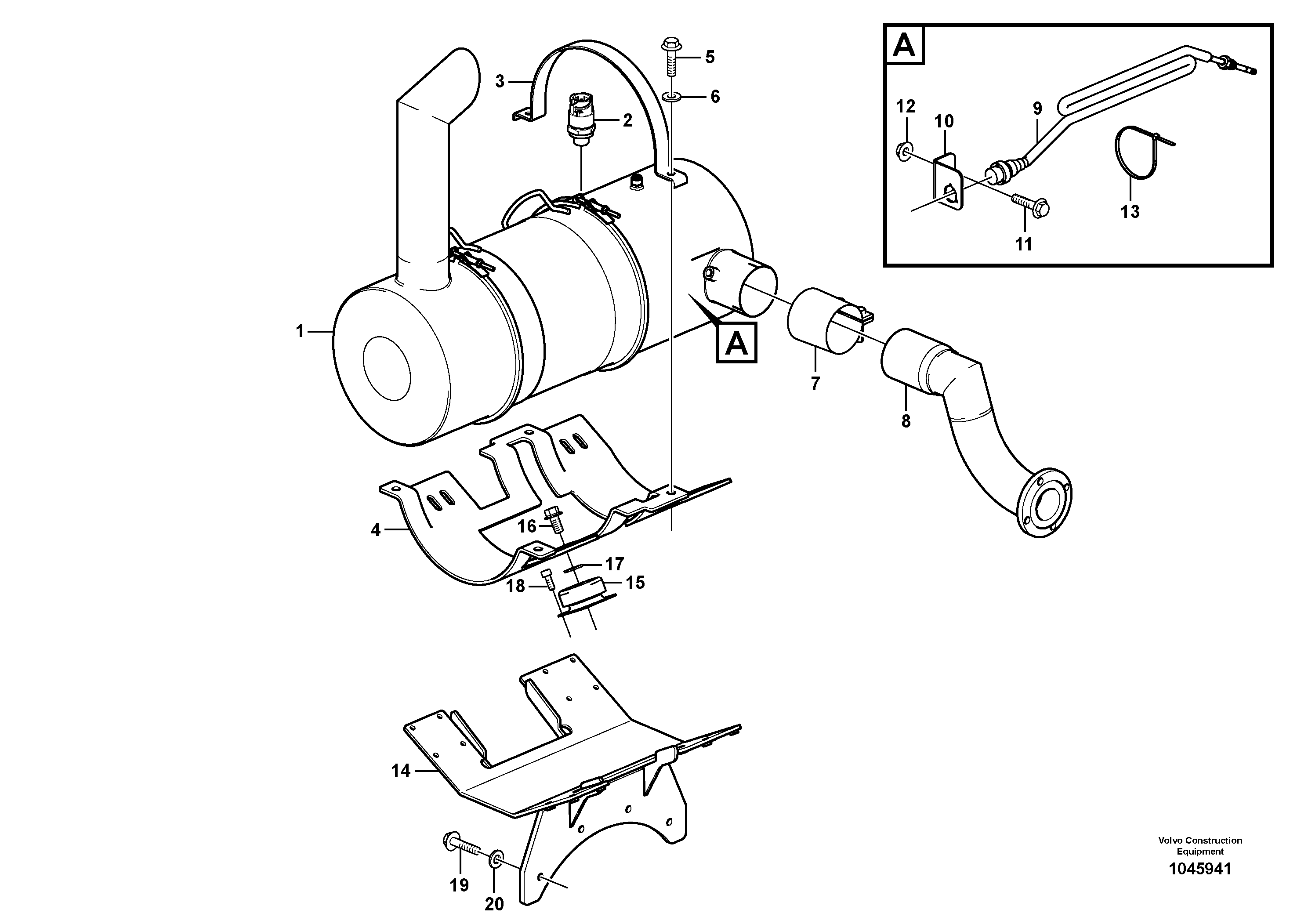 A

12
10
9
13
11

3
5
6
2
1
A
7
8
4
16
17
18
15
14
19
20

Volvo Construction Equipment
1045941