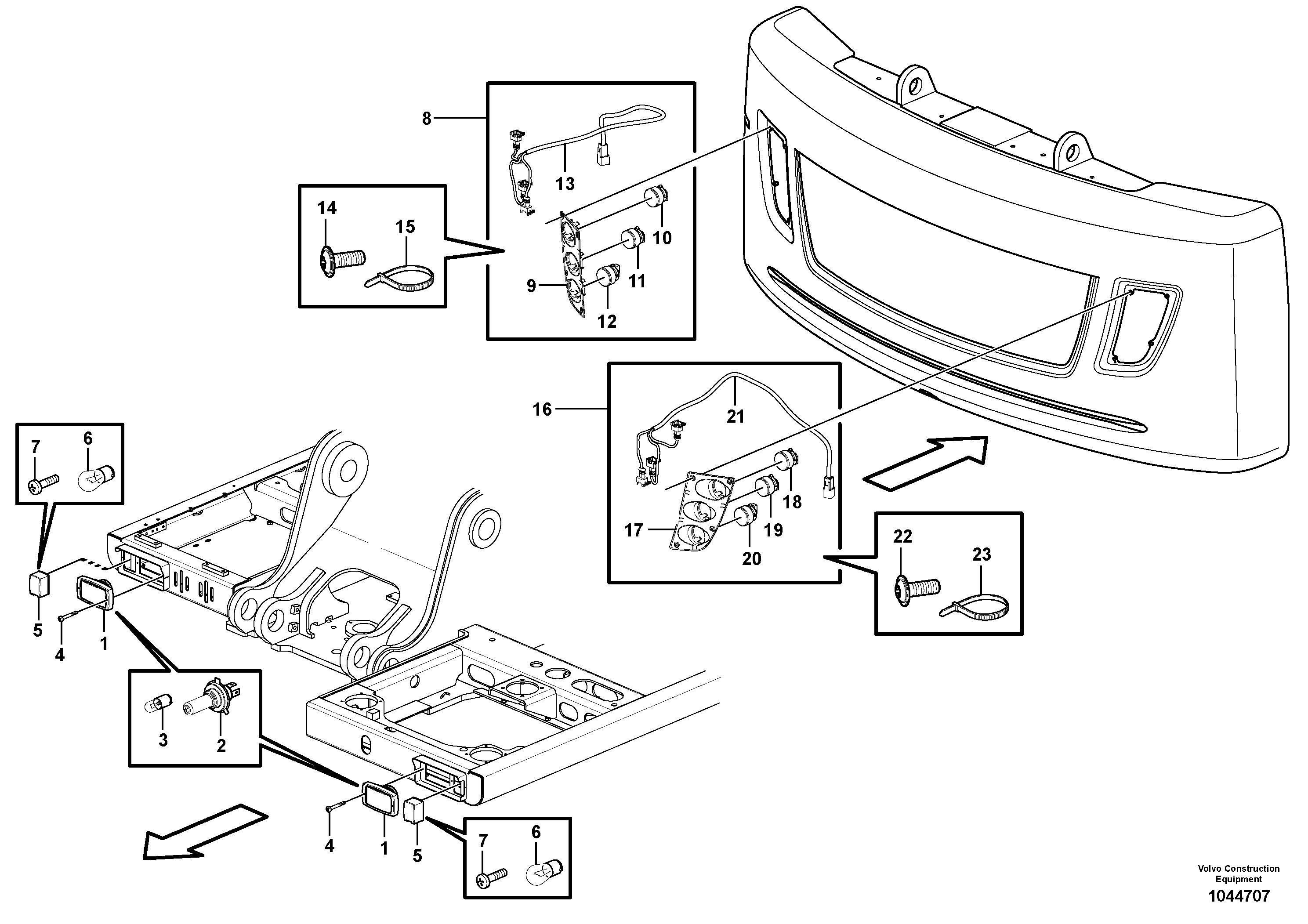 8
13
14
15
10
11
9
12
16
21
18
19
17
20
22
23
7
6
5
4
1
3
2
4
1
5
7
6
Volvo Construction Equipment
1044707