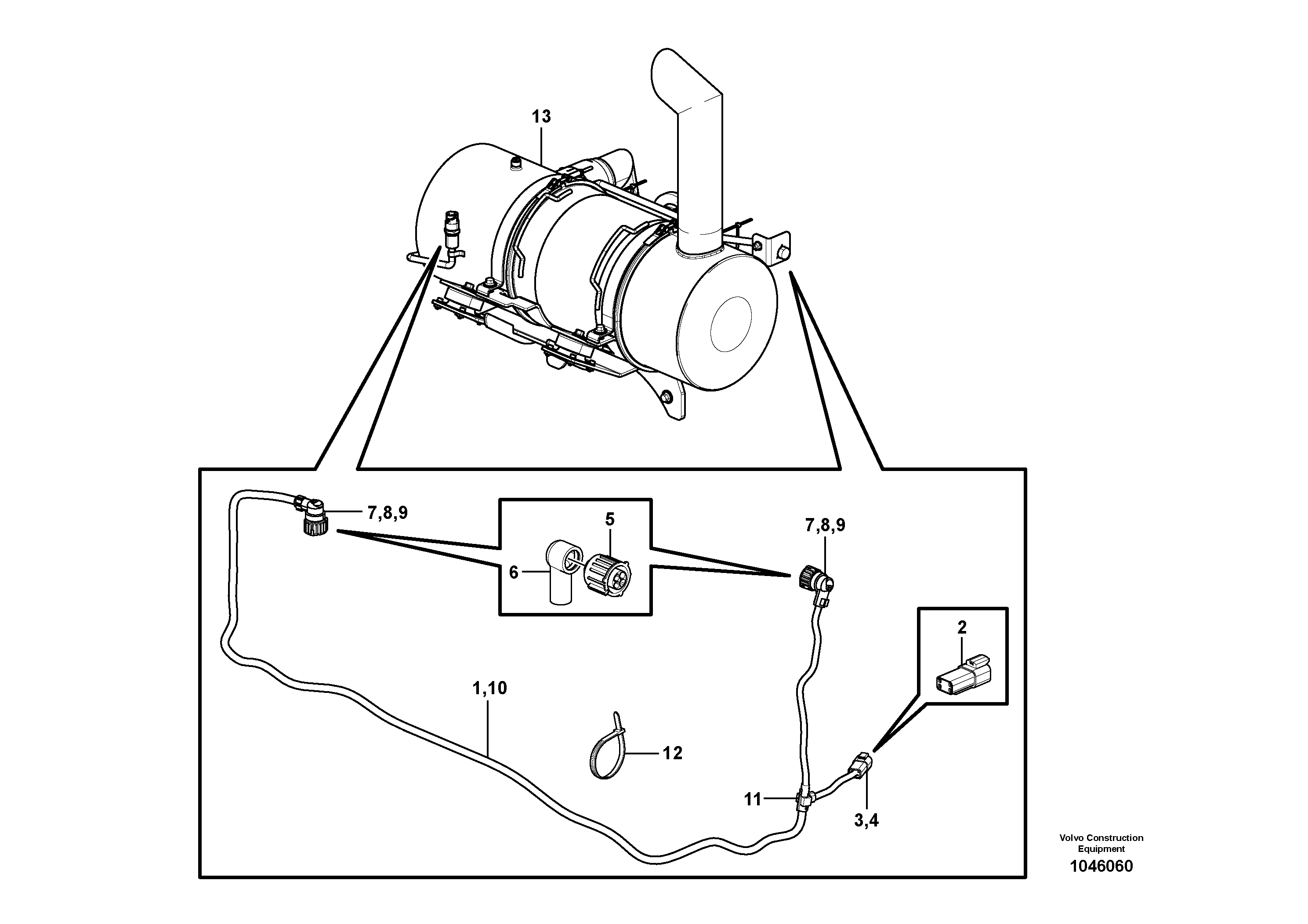 13

7,8,9

5

6

7,8,9

2

1,10

12

11

3,4

Volvo Construction Equipment

1046060