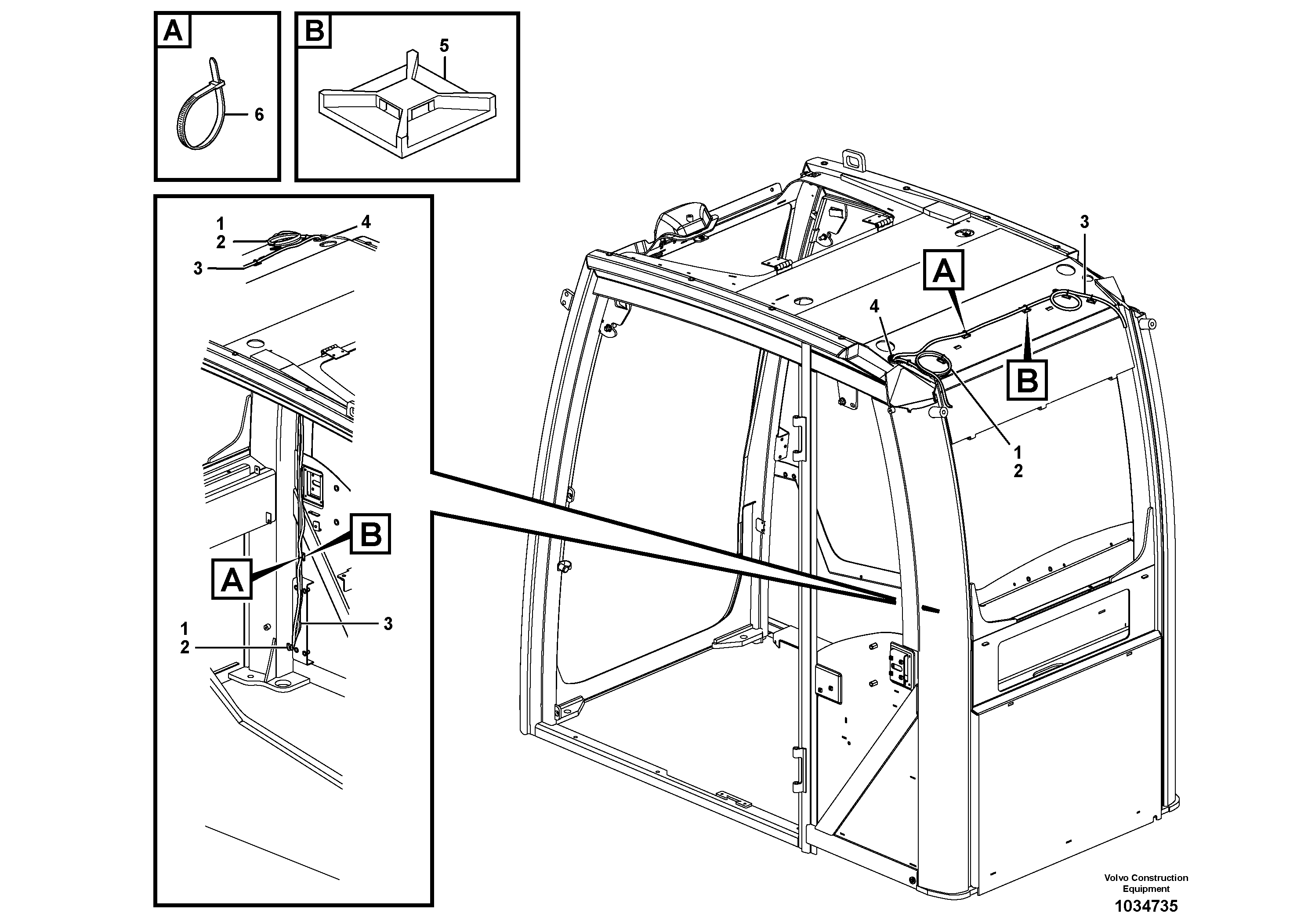 A
6

B
5

1
2
4
3

B
A
1
2
3

3
A
4
B
1
2

Volvo Construction Equipment
1034735